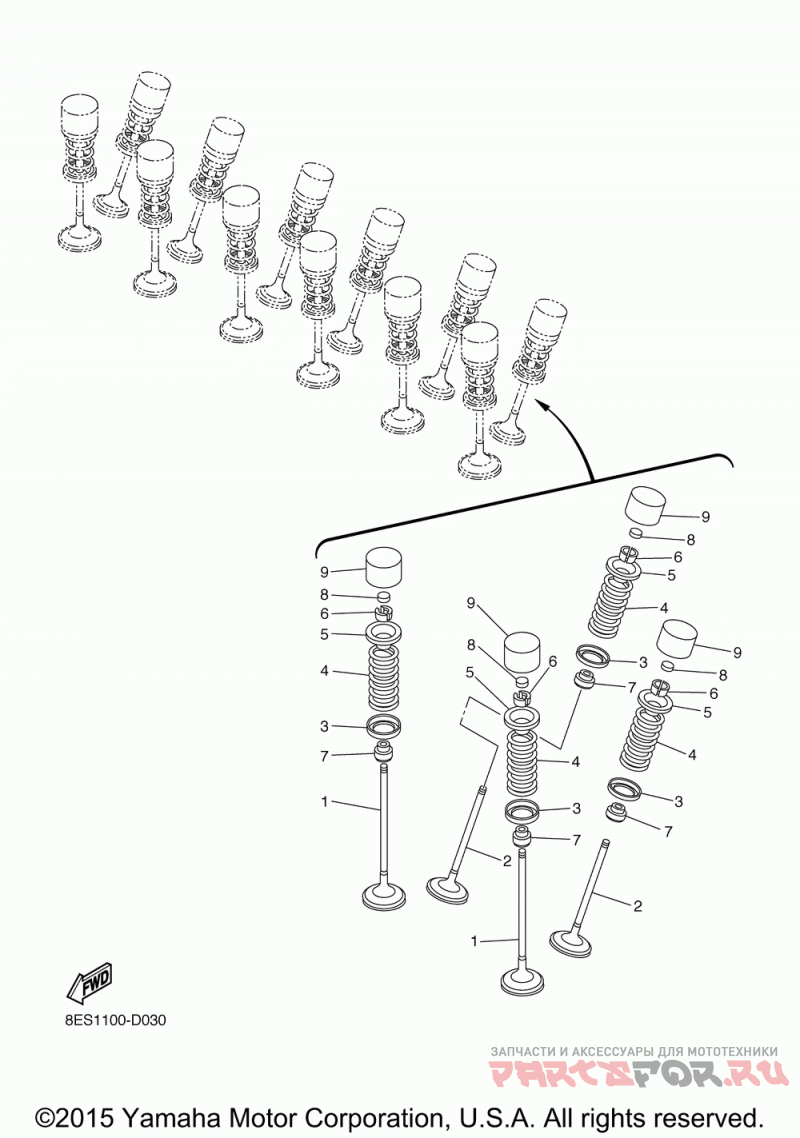 9
8
6
5
4
3
7
1
9
8
6
5
4
3
7
2
1
9
8
6
5
4
3
7
9
8
6
5
4
3
7
2
FWD
8ES1100-D030
ЗАПЧАСТИ И АКСЕССУАРЫ ДЛЯ МОТОТЕХНИКИ
PARTSFOR.RU
©2015 Yamaha Motor Corporation, U.S.A. All rights reserved.