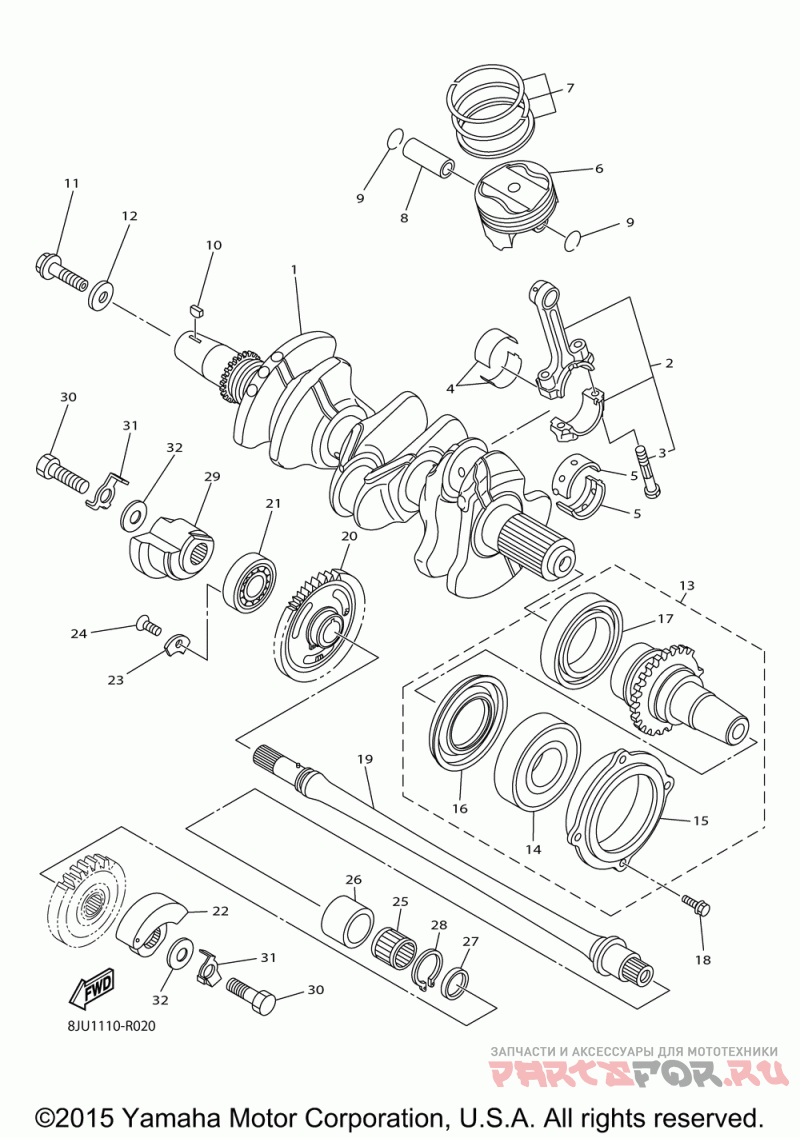 7
6
9
8
9
11
12
10
1
2
4
3
5
5
30
31
32
29
21
20
13
17
24
23
19
16
14
15
18
26
25
28
27
22
31
32
30
FWD
8JU1110-R020
ЗАПЧАСТИ И АКСЕССУАРЫ ДЛЯ МОТОТЕХНИКИ
PARTSFOR.RU
©2015 Yamaha Motor Corporation, U.S.A. All rights reserved.