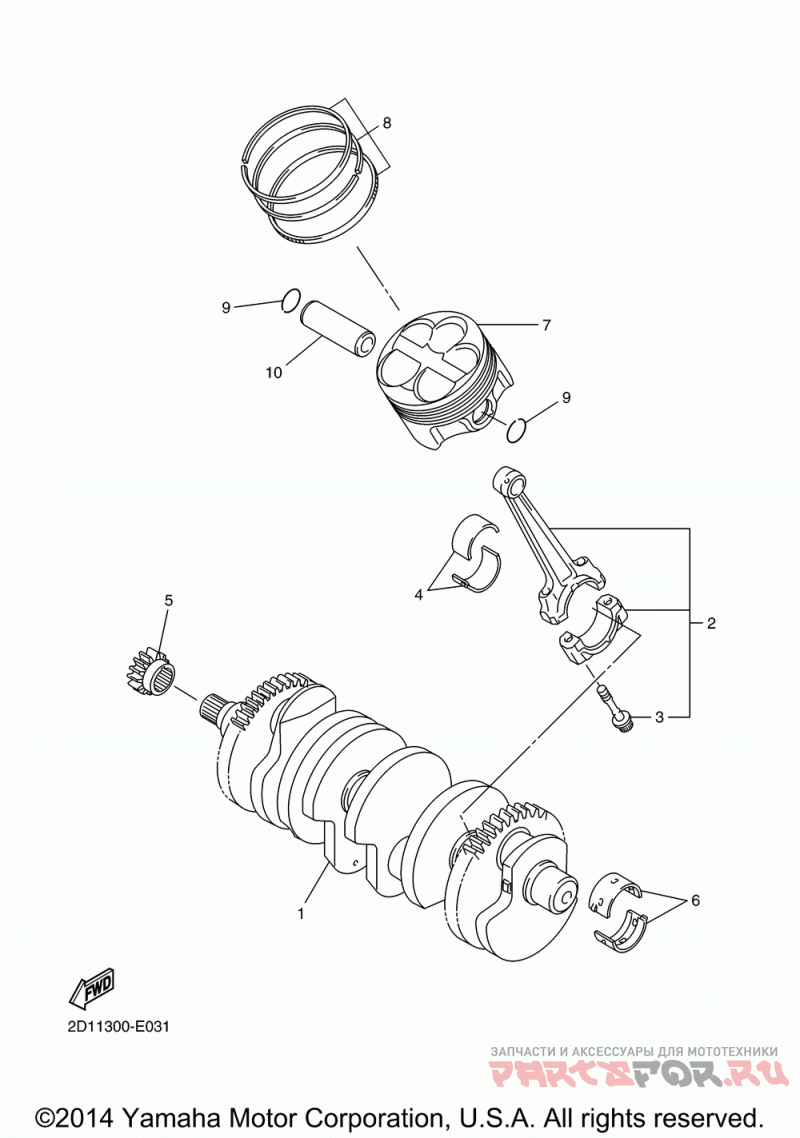 8

9

7

10

9

4

2

5

3

1

6

FWD

2D11300-E031

ЗАПЧАСТИ И АКСЕССУАРЫ ДЛЯ МОТОТЕХНИКИ
PARTSFOR.RU

©2014 Yamaha Motor Corporation, U.S.A. All rights reserved.