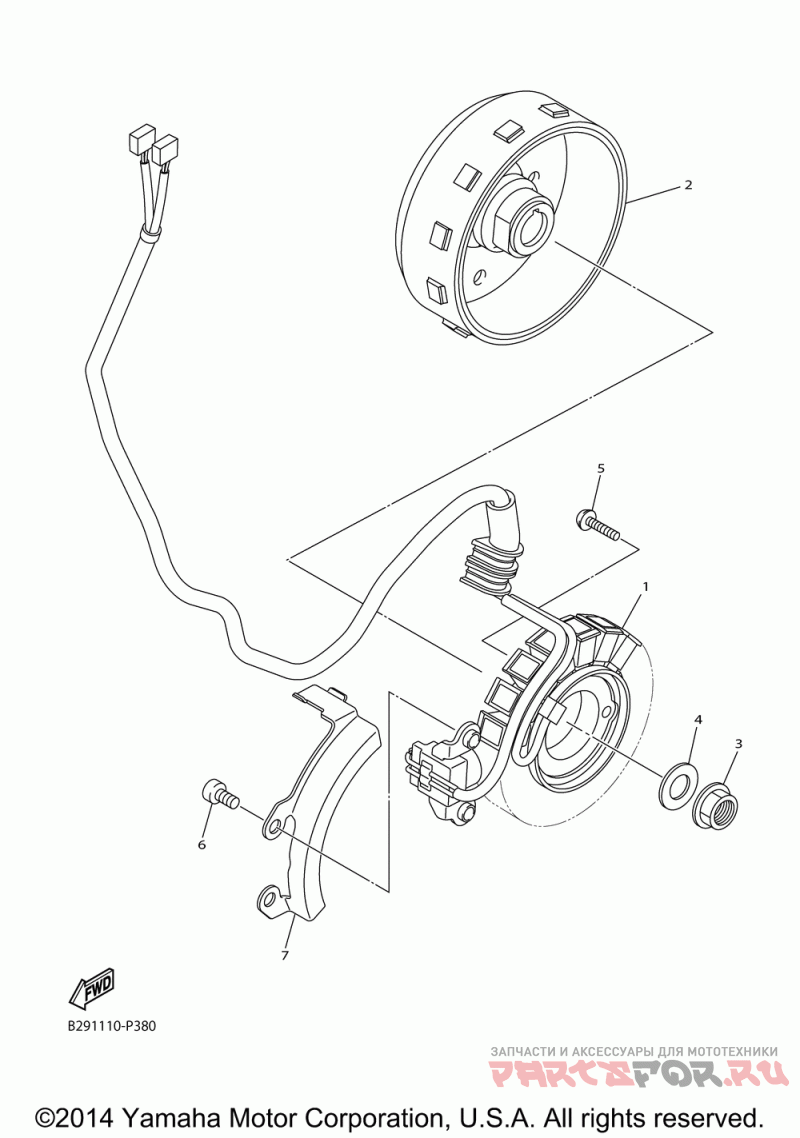 2

5

1

4

3

6

7

FWD

B291110-P380

ЗАПЧАСТИ И АКСЕССУАРЫ ДЛЯ МОТОТЕХНИКИ
PARTSFOR.RU

©2014 Yamaha Motor Corporation, U.S.A. All rights reserved.