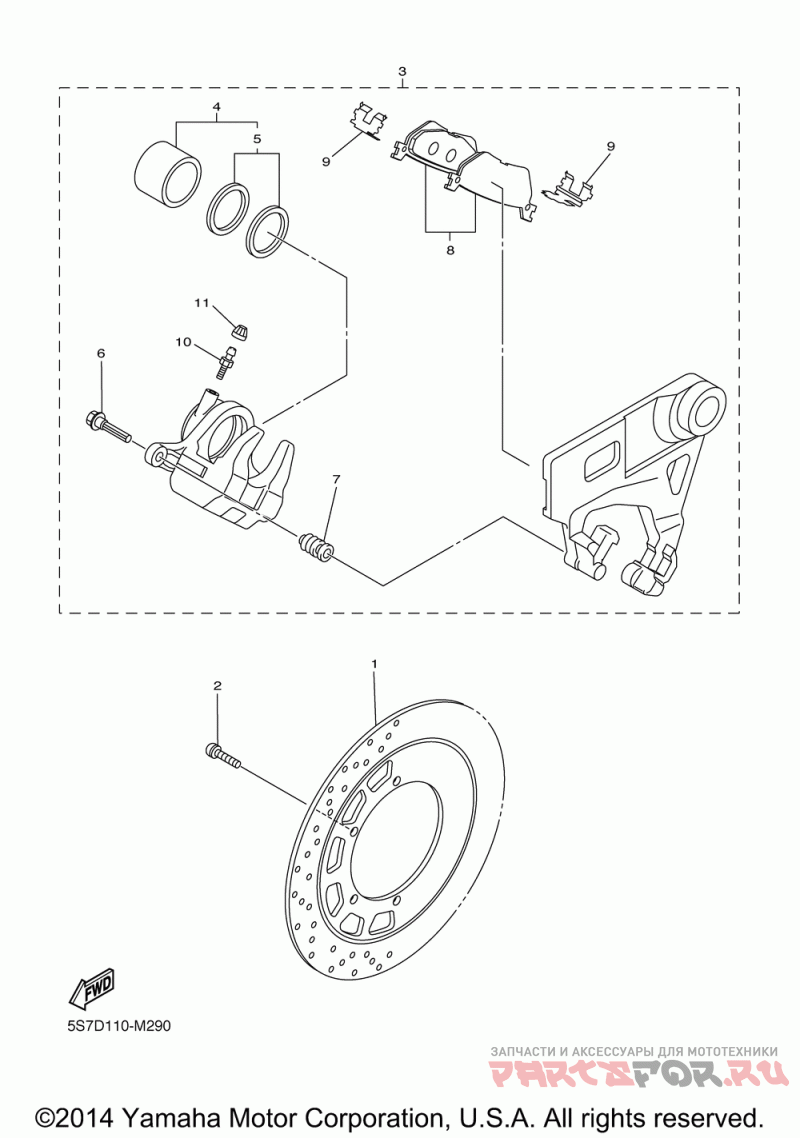 3
4
5
9
9
8
11
10
6
7
1
2
FWD
5S7D110-M290
ЗАПЧАСТИ И АКСЕССУАРЫ ДЛЯ МОТОТЕХНИКИ
PARTSFOR.RU
©2014 Yamaha Motor Corporation, U.S.A. All rights reserved.