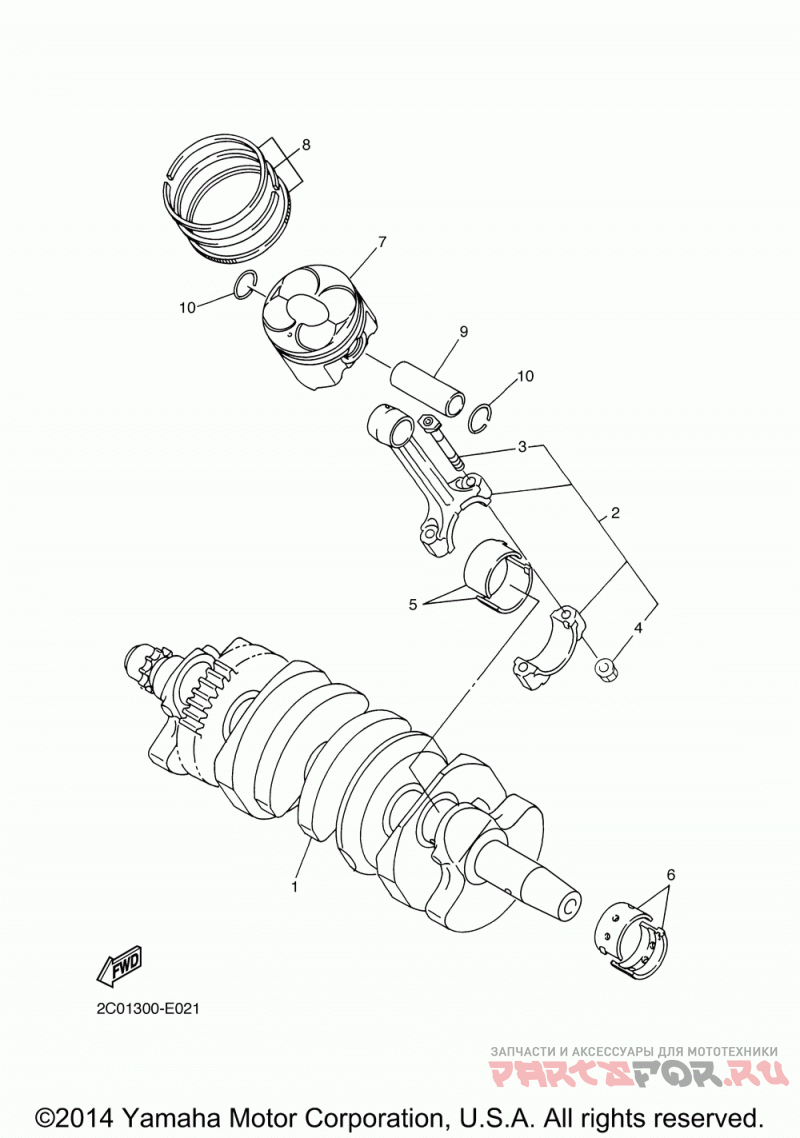 8

7

10

9

10

3

2

5

4

1

6

FWD

2C01300-E021

ЗАПЧАСТИ И АКСЕССУАРЫ ДЛЯ МОТОТЕХНИКИ
PARTSFOR.RU

©2014 Yamaha Motor Corporation, U.S.A. All rights reserved.