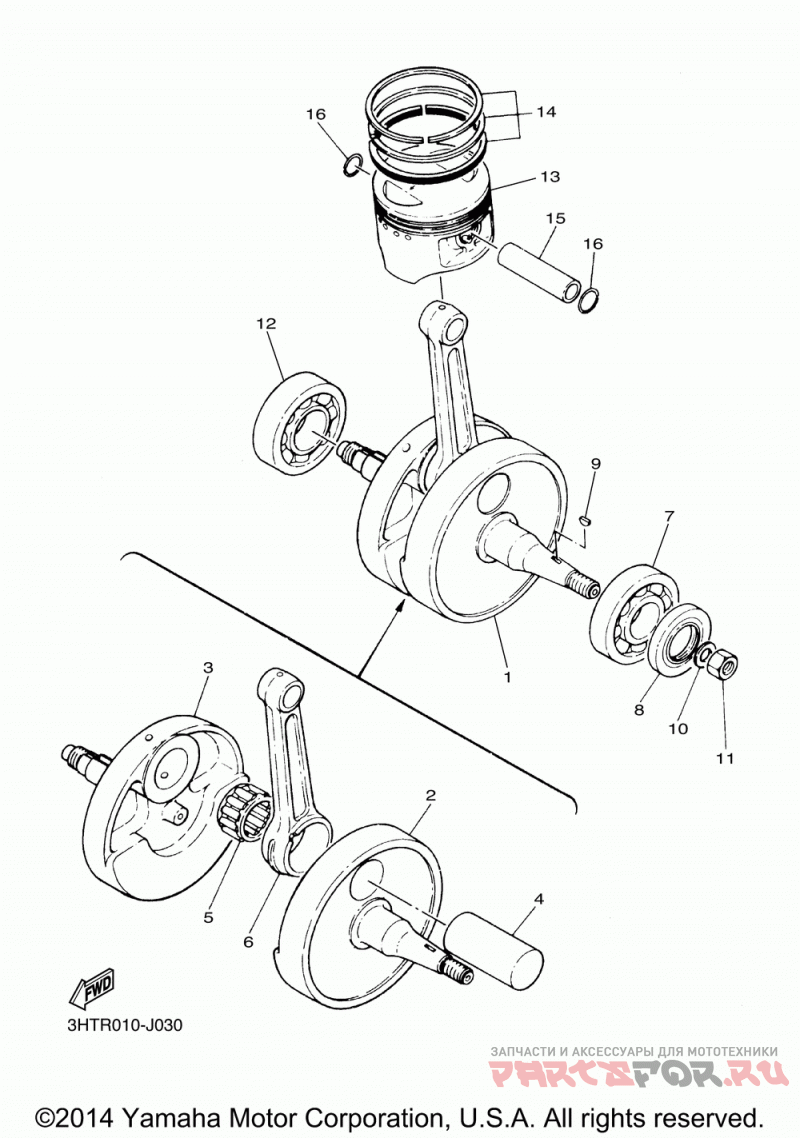 16
14
13
15
16
12
9
7
1
8
10
11
3
2
5
6
4
FWD
3HTR010-J030
ЗАПЧАСТИ И АКСЕССУАРЫ ДЛЯ МОТОТЕХНИКИ
PARTSFOR.RU
©2014 Yamaha Motor Corporation, U.S.A. All rights reserved.