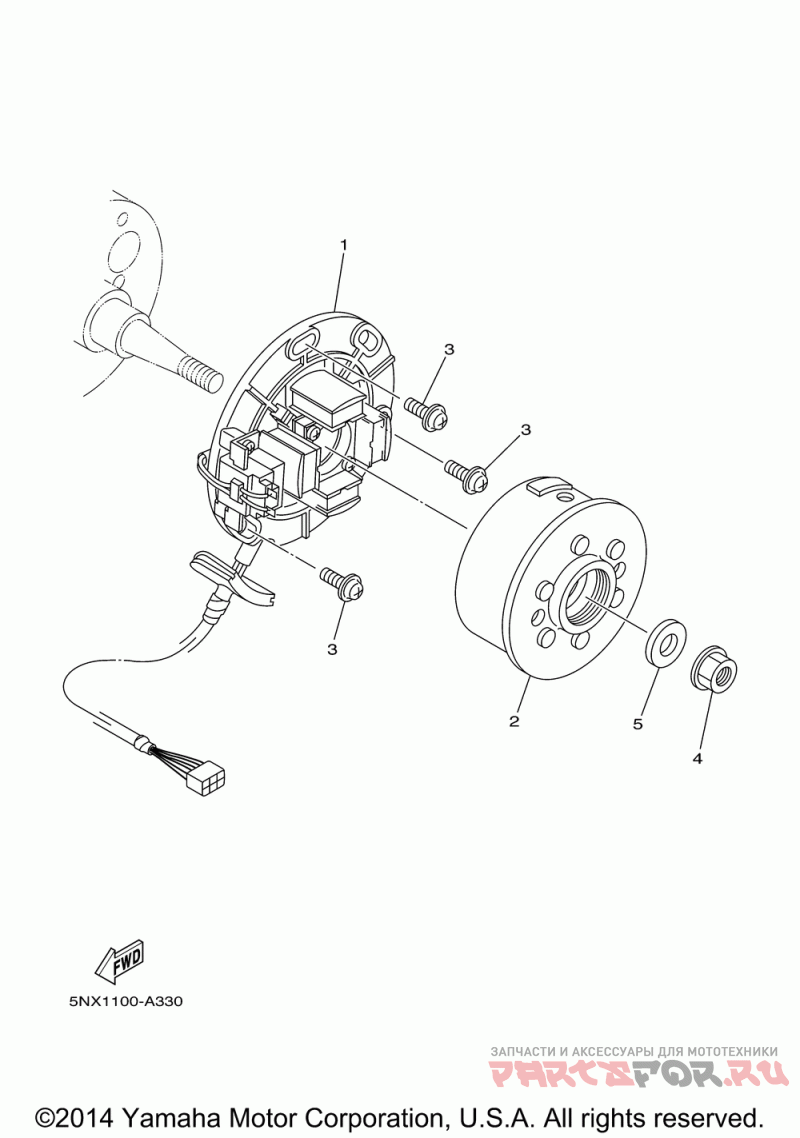 1
3
3
3
2
5
4
FWD
5NX1100-A330
ЗАПЧАСТИ И АКСЕССУАРЫ ДЛЯ МОТОТЕХНИКИ
PARTSFOR.RU
©2014 Yamaha Motor Corporation, U.S.A. All rights reserved.