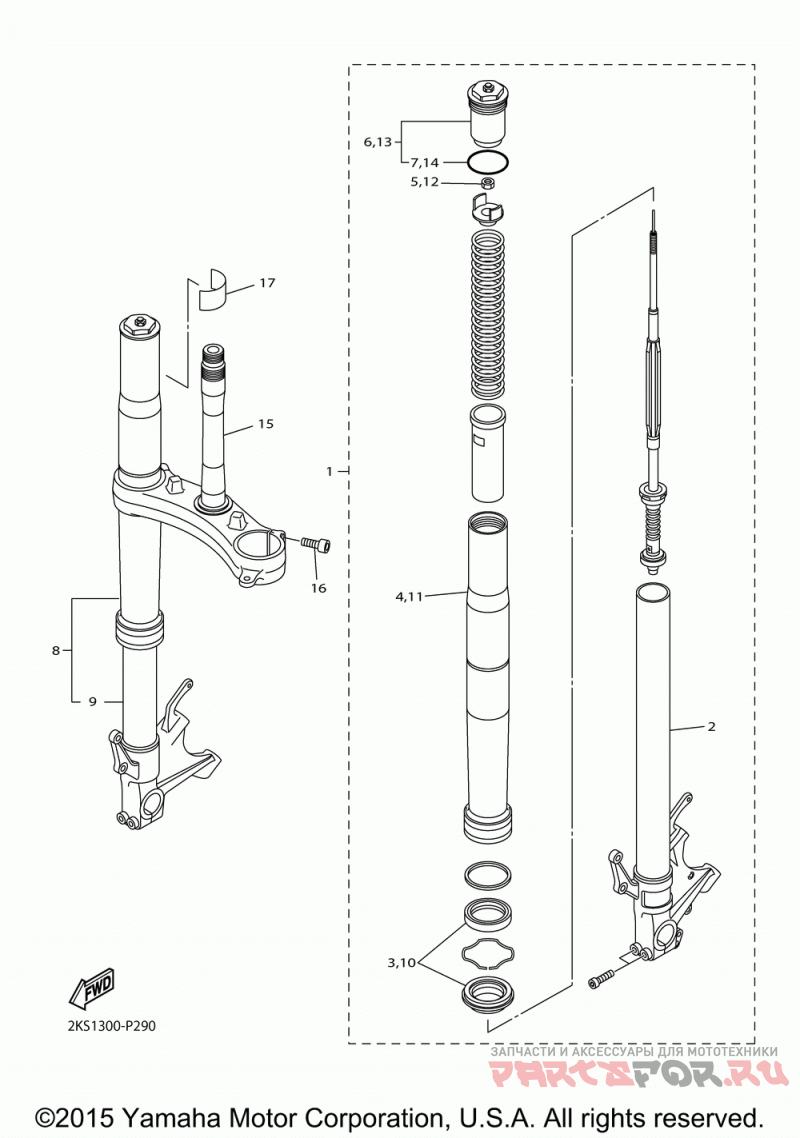 6,13
7,14
5,12
17
15
1
16
4,11
8
9
2
3,10
FWD
2KS1300-P290
ЗАПЧАСТИ И АКСЕССУАРЫ ДЛЯ МОТОТЕХНИКИ
PARTSFOR.RU
©2015 Yamaha Motor Corporation, U.S.A. All rights reserved.