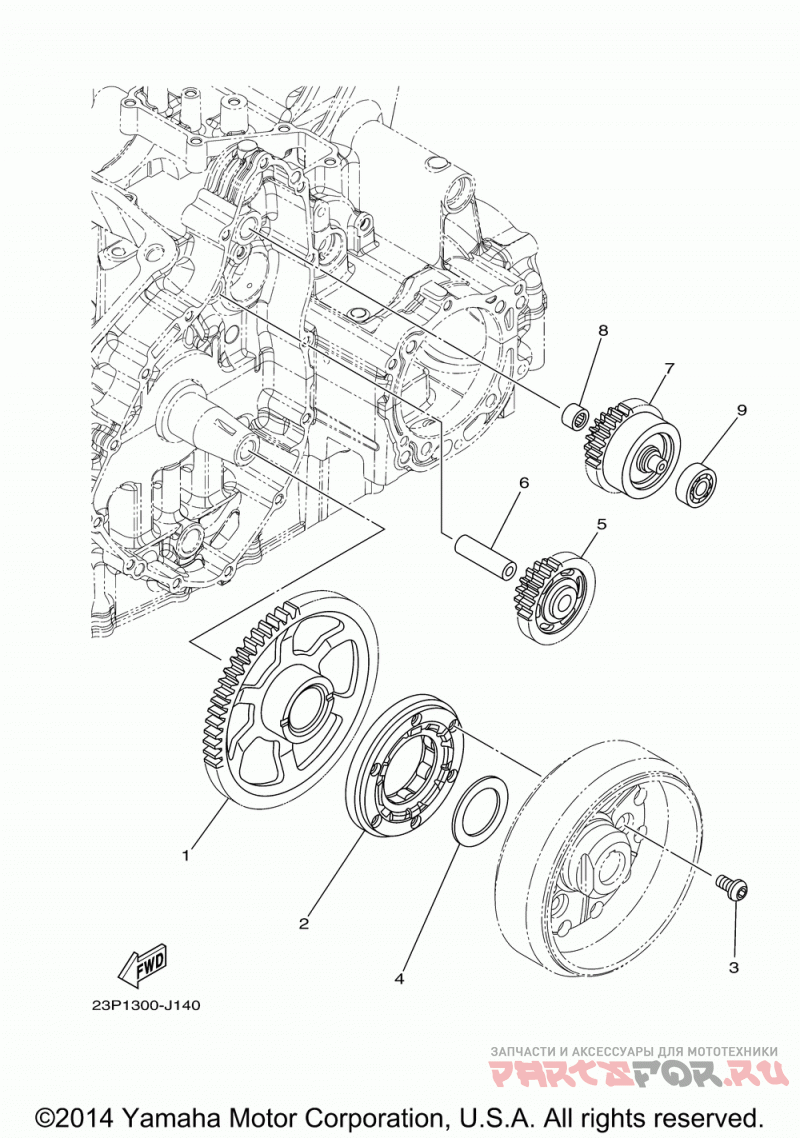 8
7
9
6
5
1
2
4
3
FWD
23P1300-J140
ЗАПЧАСТИ И АКСЕССУАРЫ ДЛЯ МОТОТЕХНИКИ
PARTSFOR.RU
©2014 Yamaha Motor Corporation, U.S.A. All rights reserved.