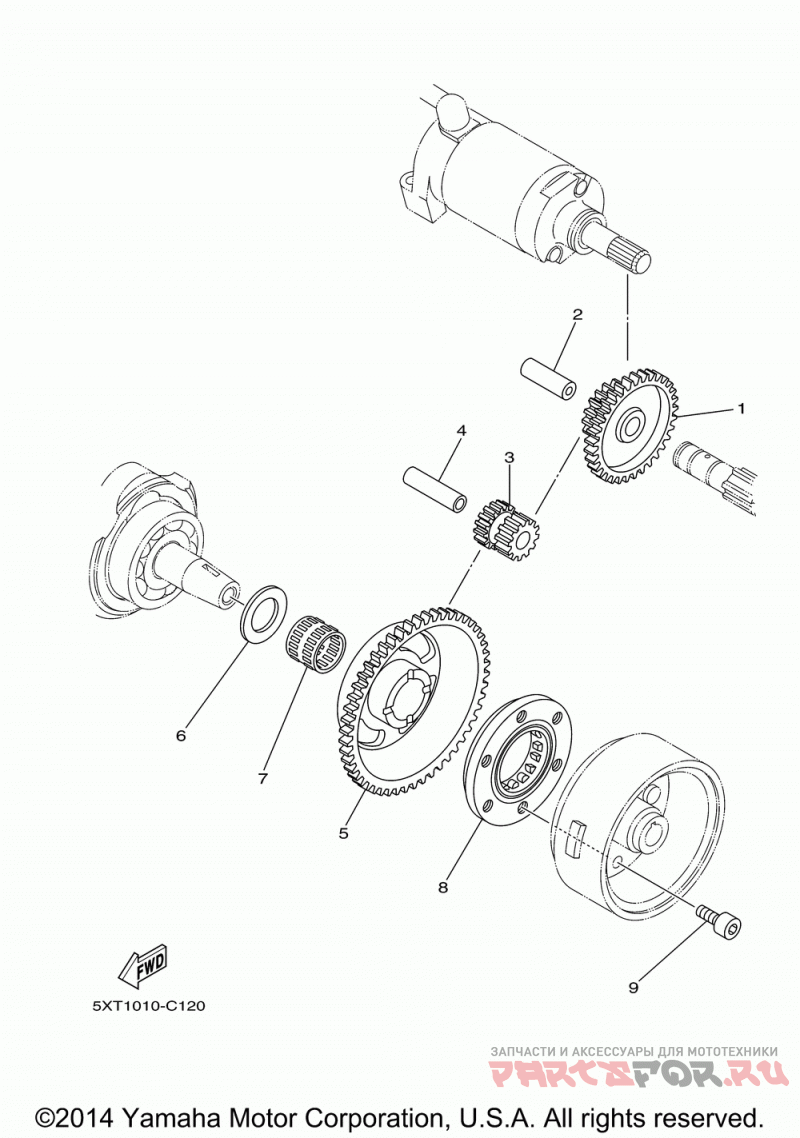 2
1
4
3
6
7
5
8
9
FWD
5XT1010-C120
ЗАПЧАСТИ И АКСЕССУАРЫ ДЛЯ МОТОТЕХНИКИ
PARTSFOR.RU
©2014 Yamaha Motor Corporation, U.S.A. All rights reserved.