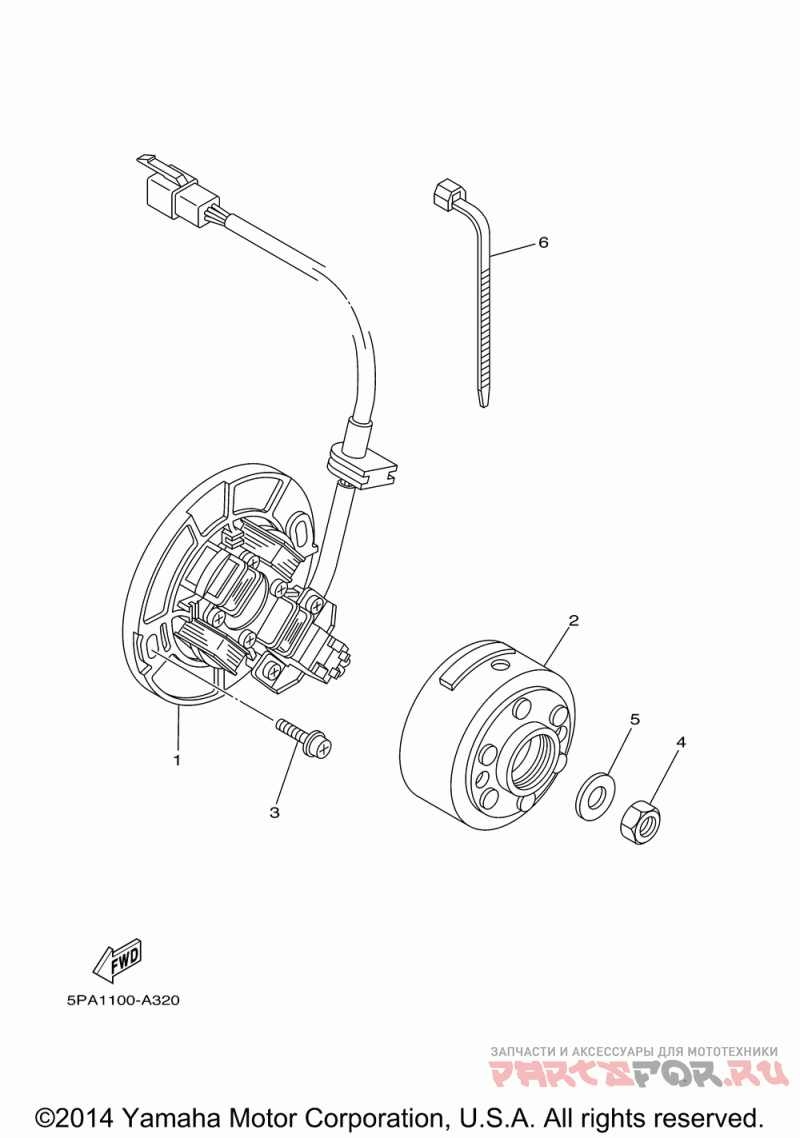 6

2

5

4

1

3

FWD

5PA1100-A320

ЗАПЧАСТИ И АКСЕССУАРЫ ДЛЯ МОТОТЕХНИКИ
PARTSFOR.RU

©2014 Yamaha Motor Corporation, U.S.A. All rights reserved.