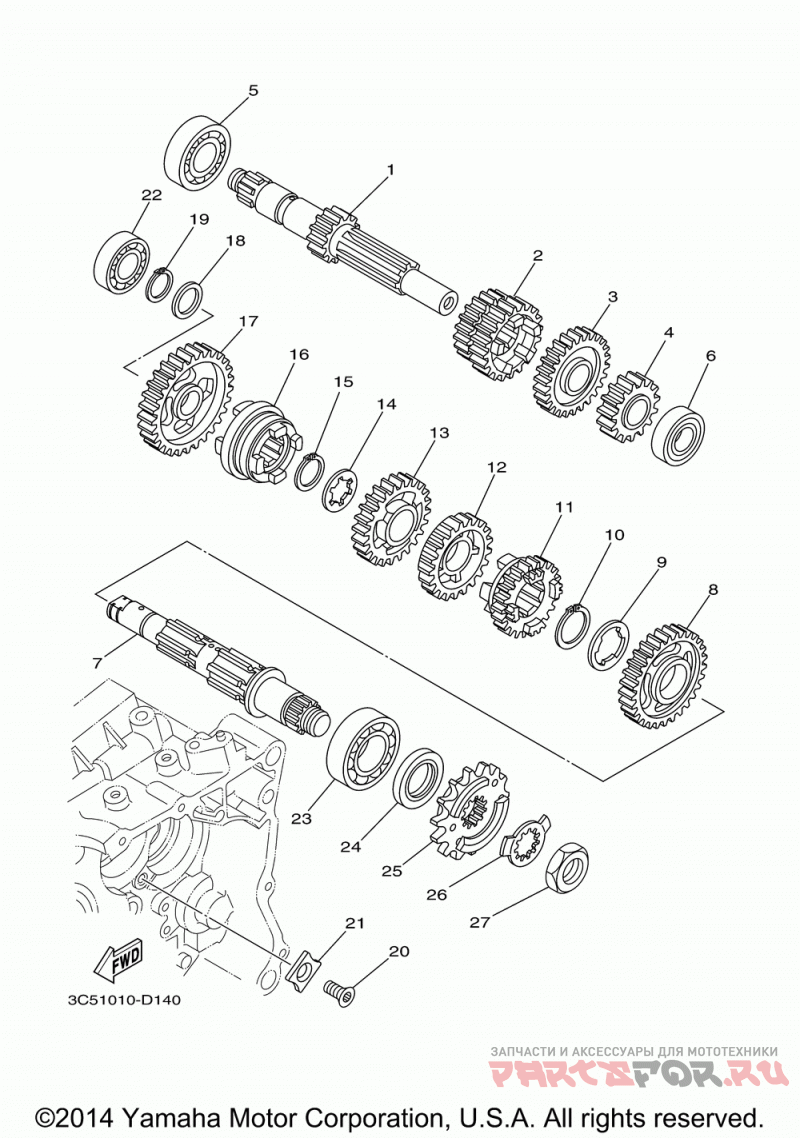 5
1
22
19
18
2
3
4
6
17
16
15
14
13
12
11
10
9
8
7
23
24
25
26
27
21
20
FWD
3C51010-D140

ЗАПЧАСТИ И АКСЕССУАРЫ ДЛЯ МОТОТЕХНИКИ
PARTSFOR.RU

©2014 Yamaha Motor Corporation, U.S.A. All rights reserved.