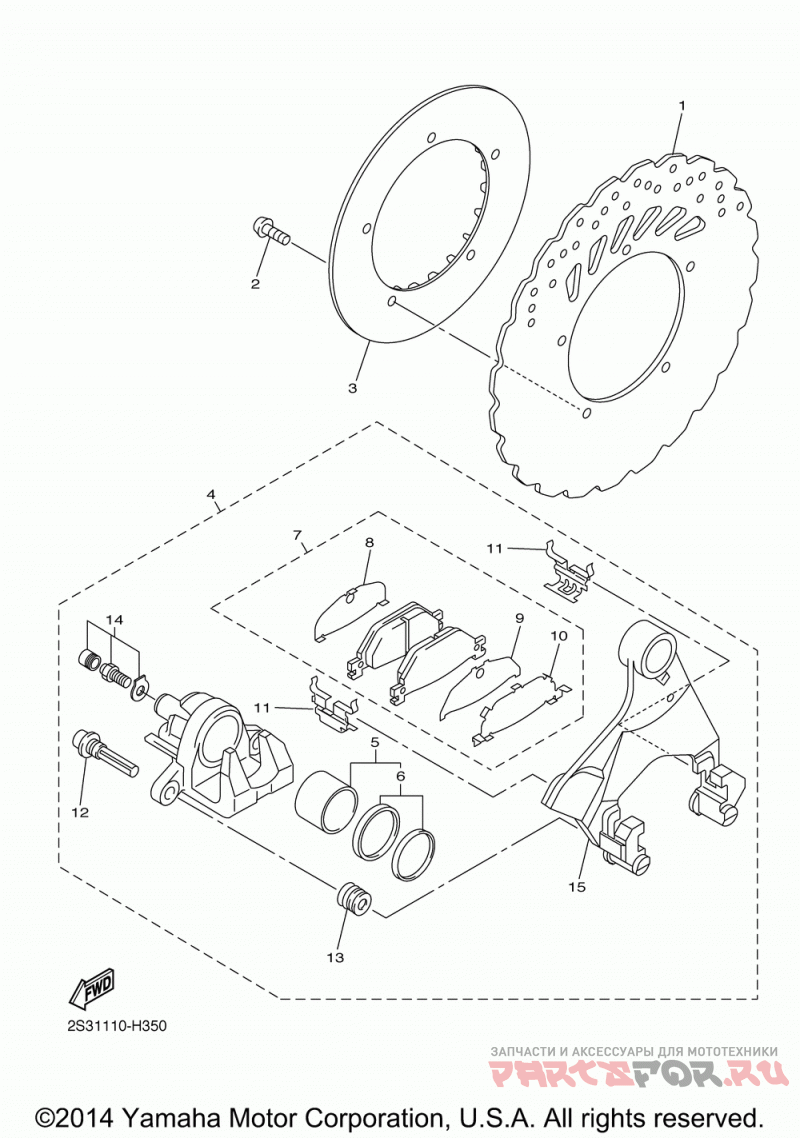 1
2
3
4
7
8
11
9
10
14
11
5
6
12
15
13
FWD
2S31110-H350

ЗАПЧАСТИ И АКСЕССУАРЫ ДЛЯ МОТОТЕХНИКИ
PARTSFOR.RU

©2014 Yamaha Motor Corporation, U.S.A. All rights reserved.