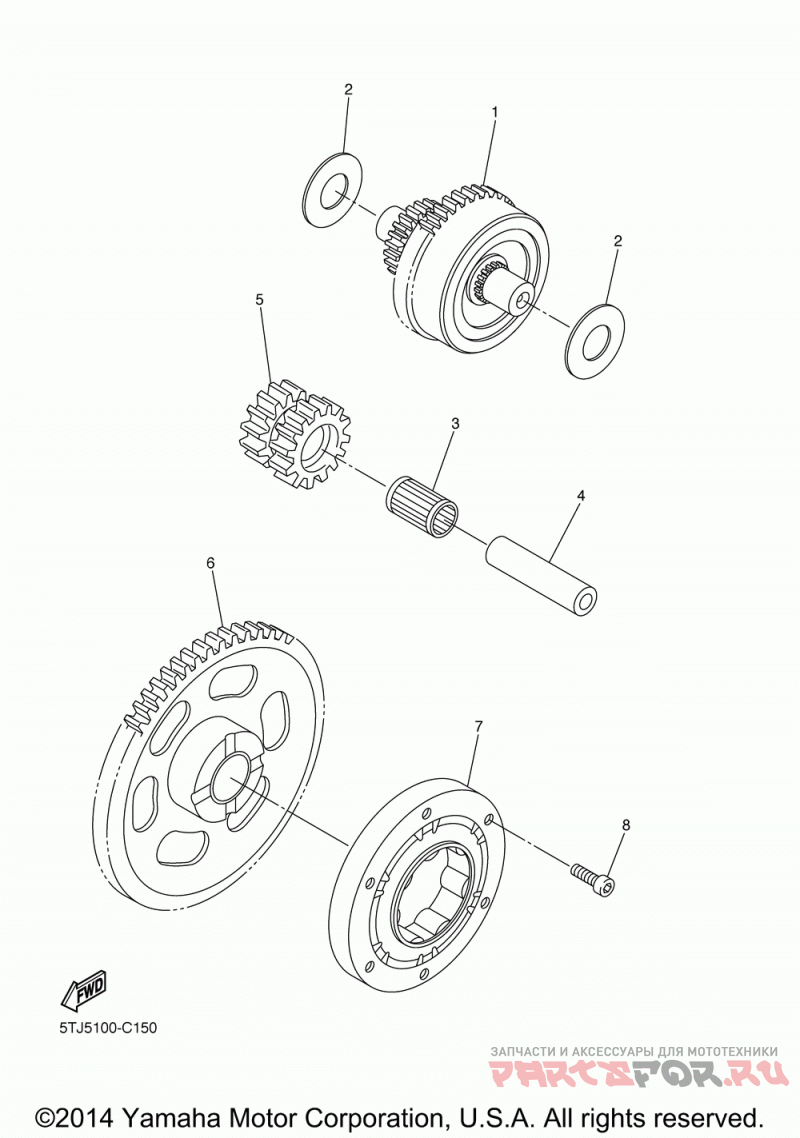 2
1
2
5
3
4
6
7
8
FWD
5TJ5100-C150
ЗАПЧАСТИ И АКСЕССУАРЫ ДЛЯ МОТОТЕХНИКИ
PARTSFOR.RU
©2014 Yamaha Motor Corporation, U.S.A. All rights reserved.