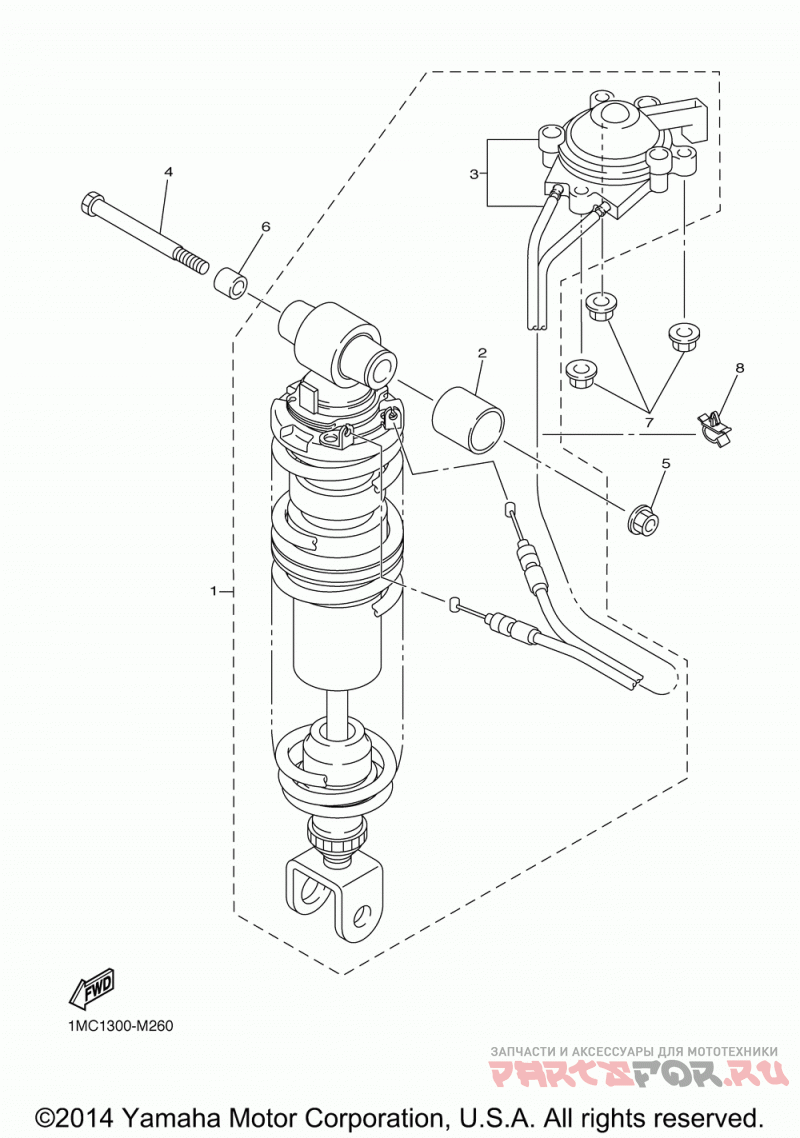 4
6
3
2
8
7
5
1
FWD
1MC1300-M260
ЗАПЧАСТИ И АКСЕССУАРЫ ДЛЯ МОТОТЕХНИКИ
PARTSFOR.RU
©2014 Yamaha Motor Corporation, U.S.A. All rights reserved.