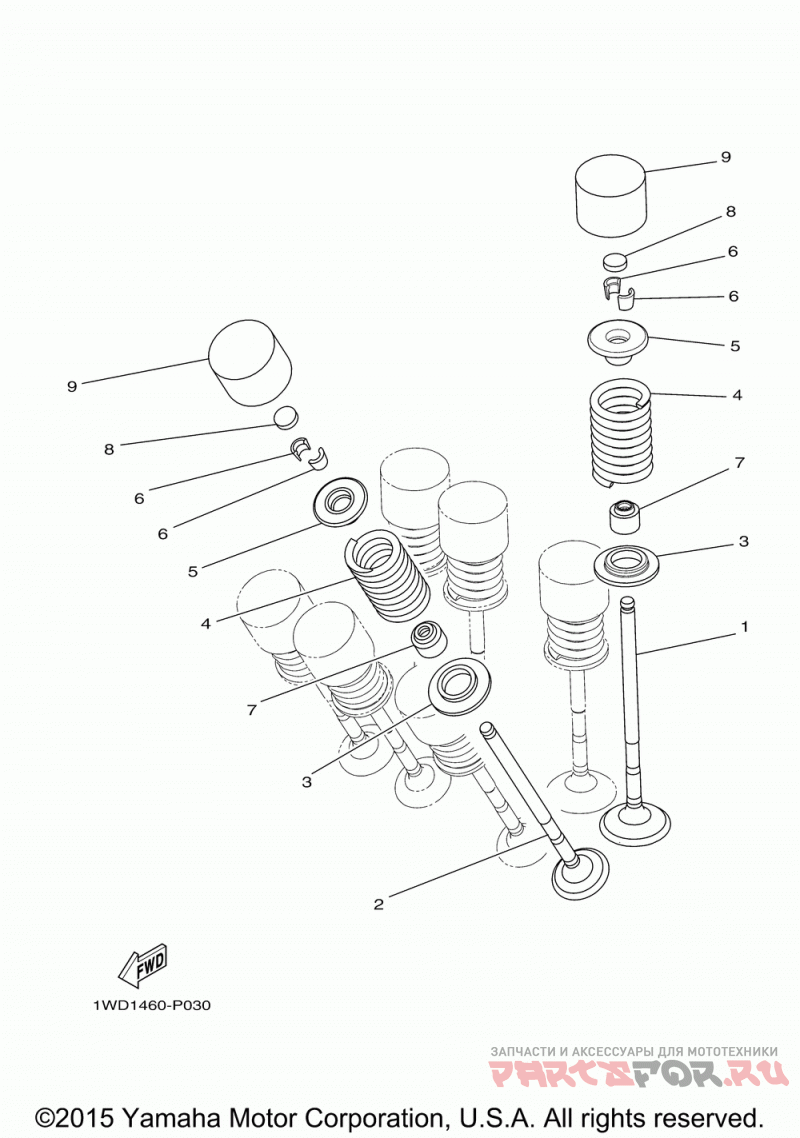 9
8
6
6
5
4
7
3
1
9
8
6
6
5
4
7
3
2

FWD

1WD1460-P030

ЗАПЧАСТИ И АКСЕССУАРЫ ДЛЯ МОТОТЕХНИКИ
PARTSFOR.RU

©2015 Yamaha Motor Corporation, U.S.A. All rights reserved.