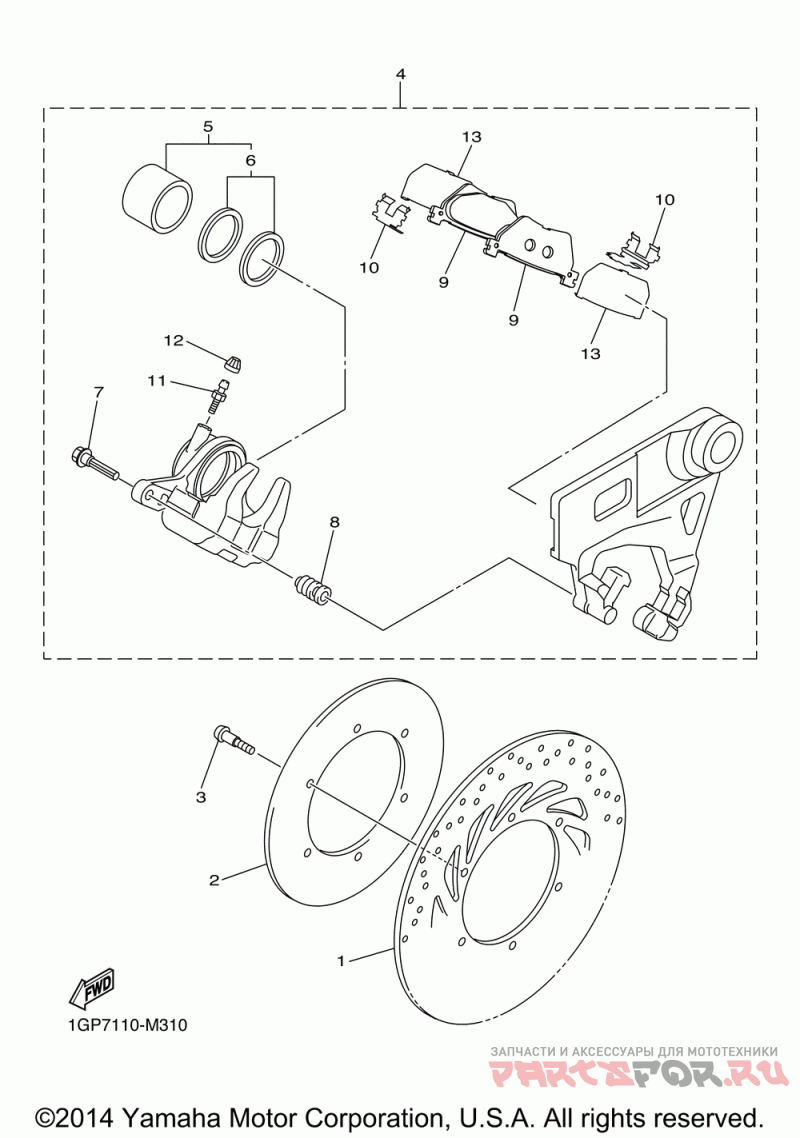 4
5
6
13
10
10
9
9
13
12
11
7
8
3
2
1
FWD
1GP7110-M310
ЗАПЧАСТИ И АКСЕССУАРЫ ДЛЯ МОТОТЕХНИКИ
PARTSFOR.RU
©2014 Yamaha Motor Corporation, U.S.A. All rights reserved.