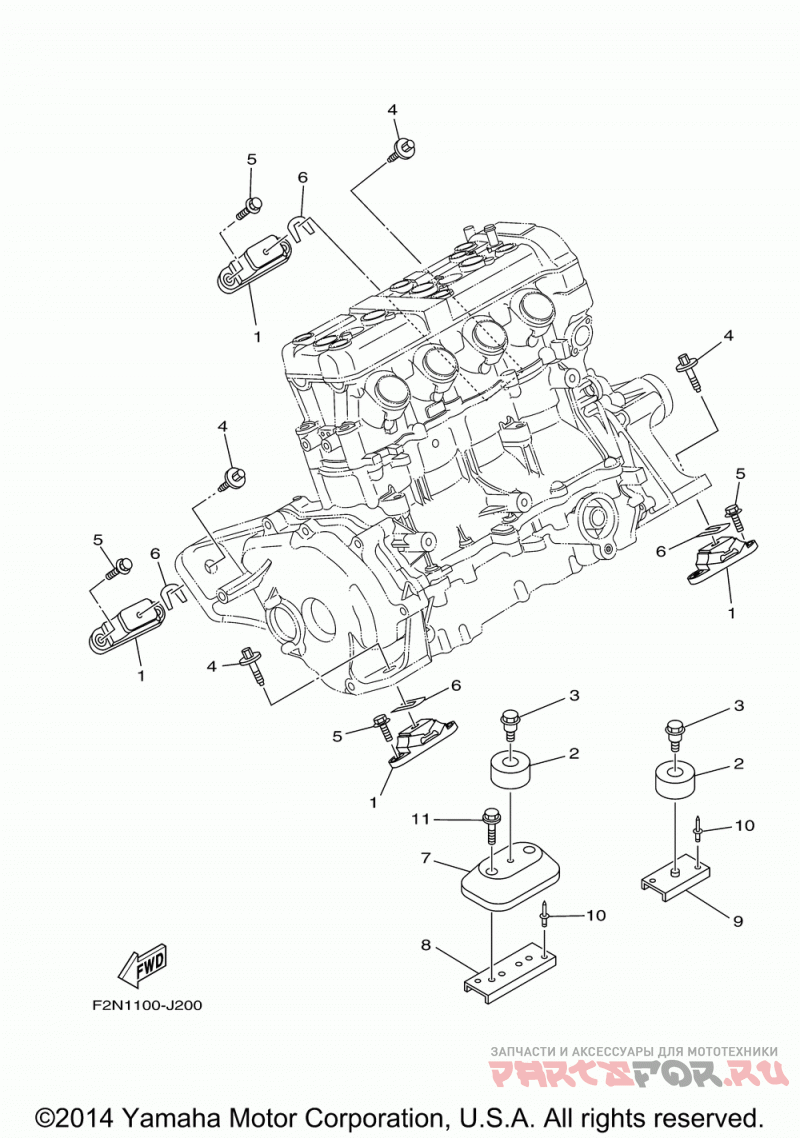 4
5
6
1
4
4
5
5
6
6
1
1
4
6
3
3
5
2
2
1
11
10
7
10
9
8
FWD
F2N1100-J200
ЗАПЧАСТИ И АКСЕССУАРЫ ДЛЯ МОТОТЕХНИКИ
PARTSFOR.RU
©2014 Yamaha Motor Corporation, U.S.A. All rights reserved.