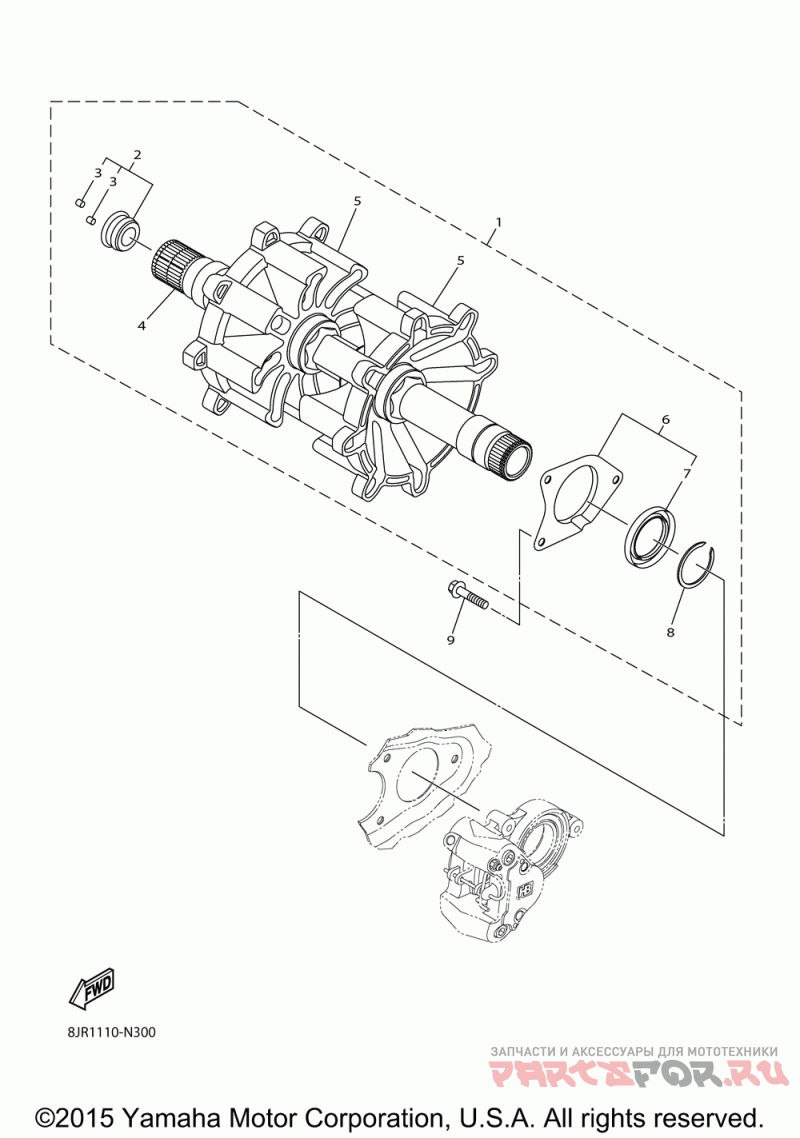 2
3
3
5
1
5
4
6
7
9
8
FWD
8JR1110-N300
ЗАПЧАСТИ И АКСЕССУАРЫ ДЛЯ МОТОТЕХНИКИ
PARTSFOR.RU
©2015 Yamaha Motor Corporation, U.S.A. All rights reserved.