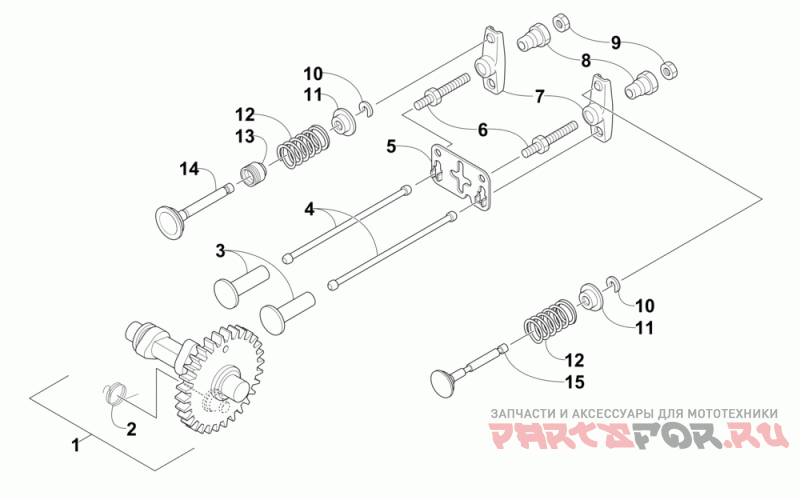 10
11
12
13
14
9
8
7
6
5
4
3
10
11
12
15
2
1
ЗАПЧАСТИ И АКСЕССУАРЫ ДЛЯ МОТОТЕХНИКИ
PARTSFOR.RU