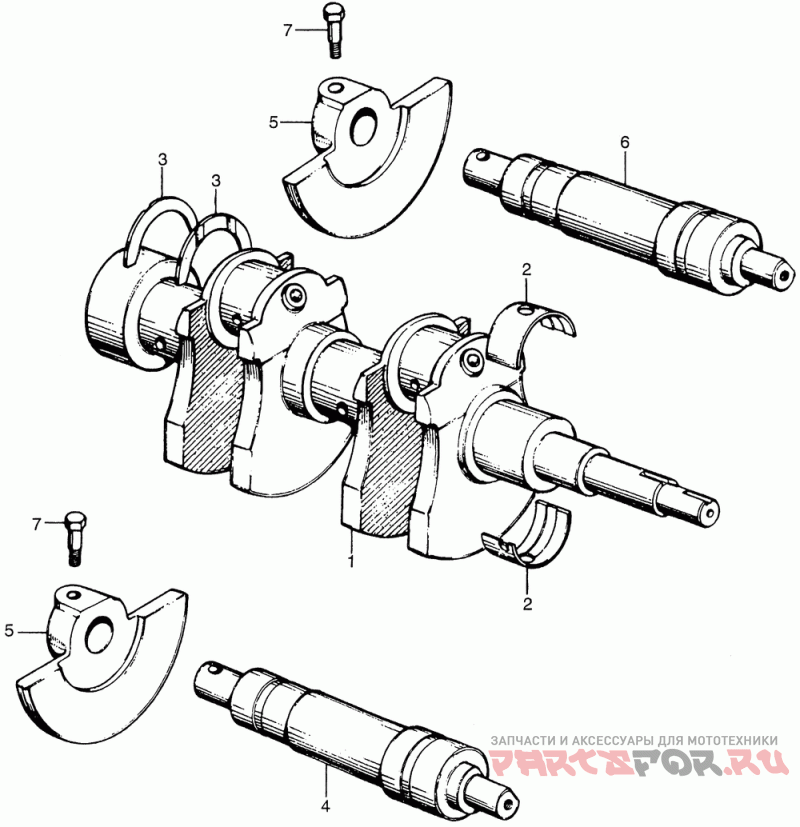 7
5
6
3
3
2
1
2
7
5
4
ЗАПЧАСТИ И АКСЕССУАРЫ ДЛЯ МОТОТЕХНИКИ
PARTSFOR.RU