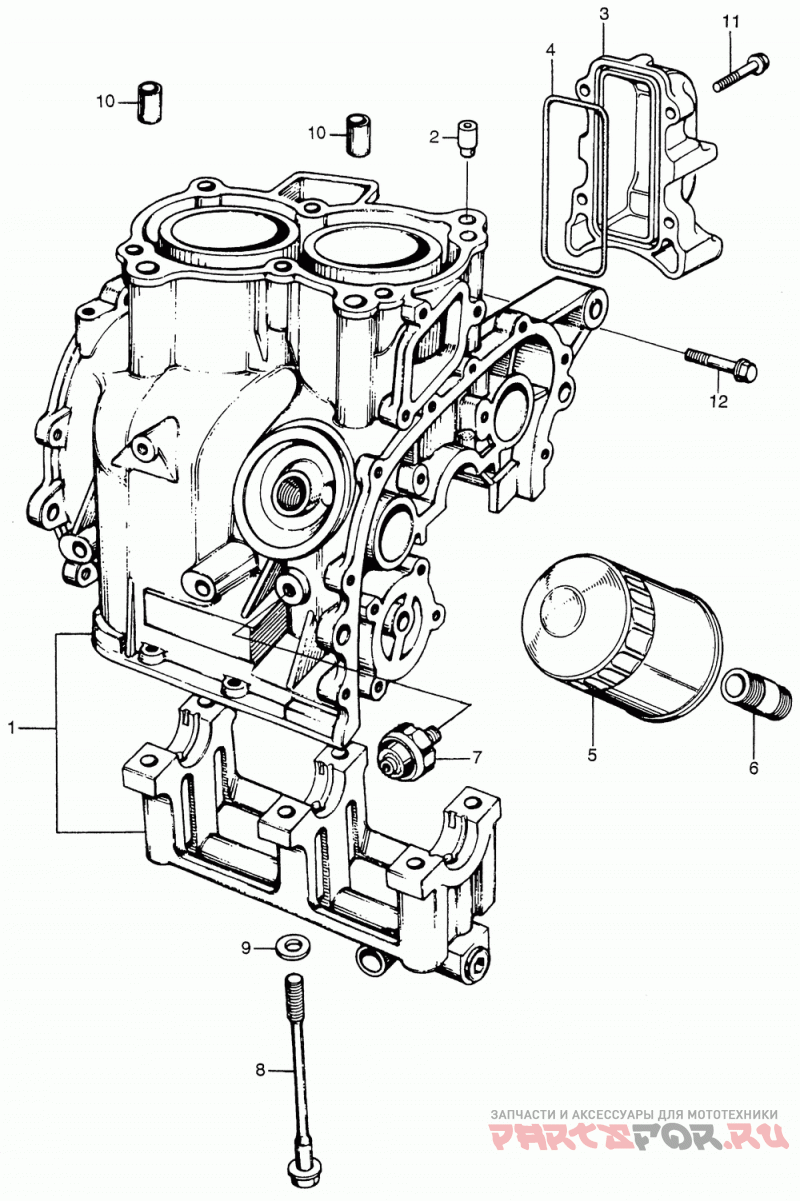 3
11
4
10
10
2
12
1
5
6
7
9
8
ЗАПЧАСТИ И АКСЕССУАРЫ ДЛЯ МОТОТЕХНИКИ
PARTSFOR.RU