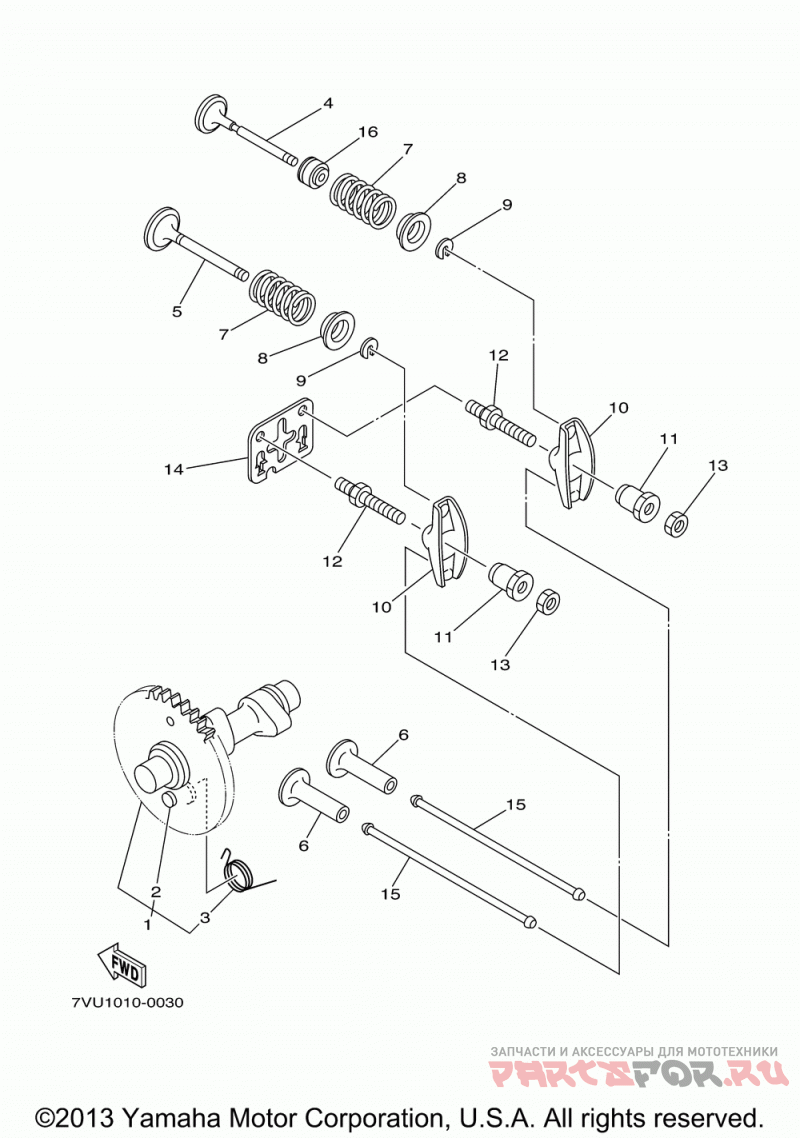 4
16
7
8
9
5
7
8
9
12
10
11
13
14
12
10
11
13
6
6
15
15
2
1
3
FWD
7VU1010-0030
ЗАПЧАСТИ И АКСЕССУАРЫ ДЛЯ МОТОТЕХНИКИ
PARTSFOR.RU
©2013 Yamaha Motor Corporation, U.S.A. All rights reserved.