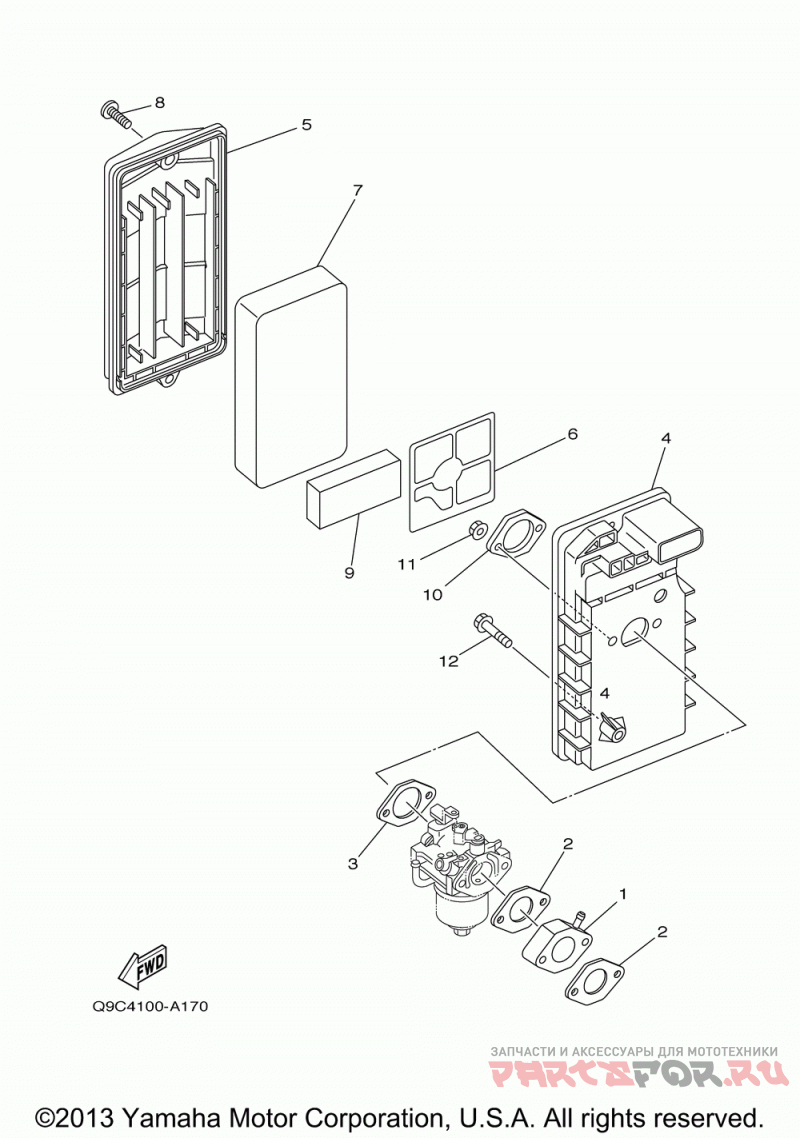 8
5
7
6
4
9
11
10
12
4
3
2
1
2
FWD
Q9C4100-A170
ЗАПЧАСТИ И АКСЕССУАРЫ ДЛЯ МОТОТЕХНИКИ
PARTSFOR.RU
©2013 Yamaha Motor Corporation, U.S.A. All rights reserved.