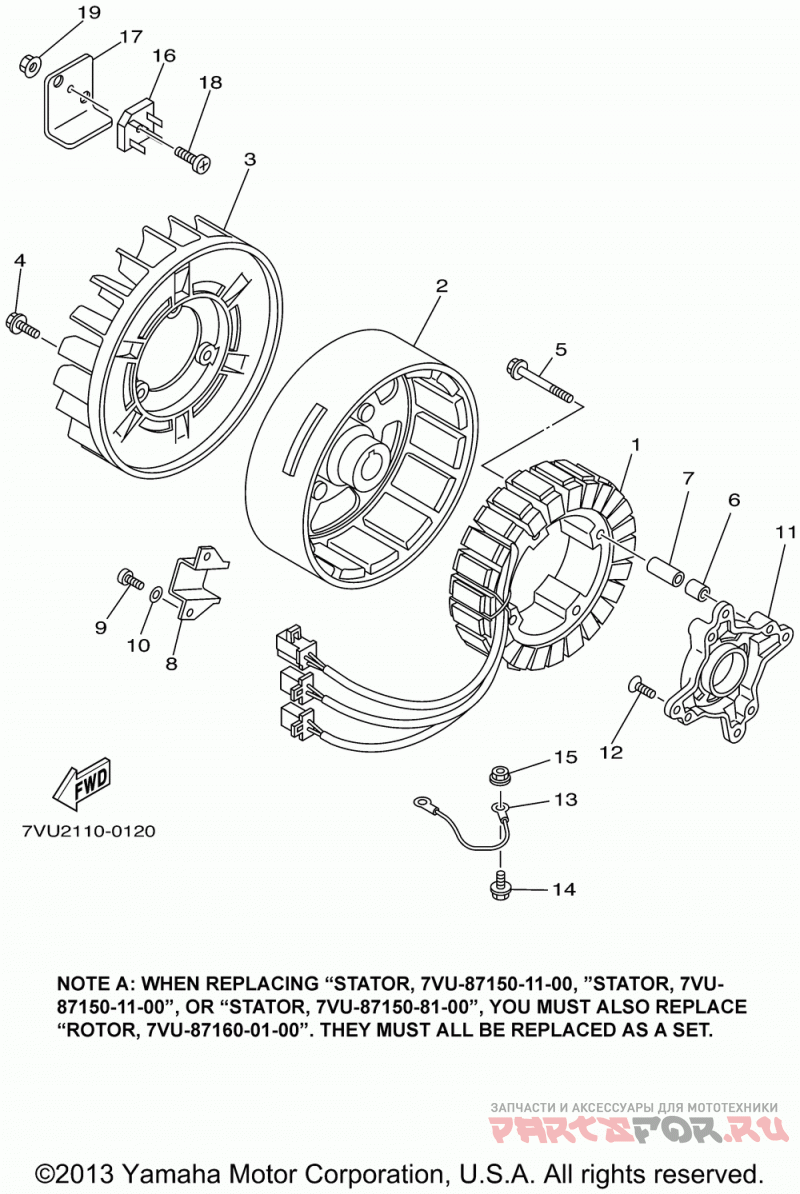 19
17
16
18
3
4
2
5
1
7
6
11
9
10
8
12
15
13
14
FWD
7VU2110-0120

NOTE A: WHEN REPLACING “STATOR, 7VU-87150-11-00, ”STATOR, 7VU-87150-11-00”, OR “STATOR, 7VU-87150-81-00”, YOU MUST ALSO REPLACE “ROTOR, 7VU-87160-01-00”. THEY MUST ALL BE REPLACED AS A SET.

ЗАПЧАСТИ И АКСЕССУАРЫ ДЛЯ МОТОТЕХНИКИ
PARTSFOR.RU

©2013 Yamaha Motor Corporation, U.S.A. All rights reserved.