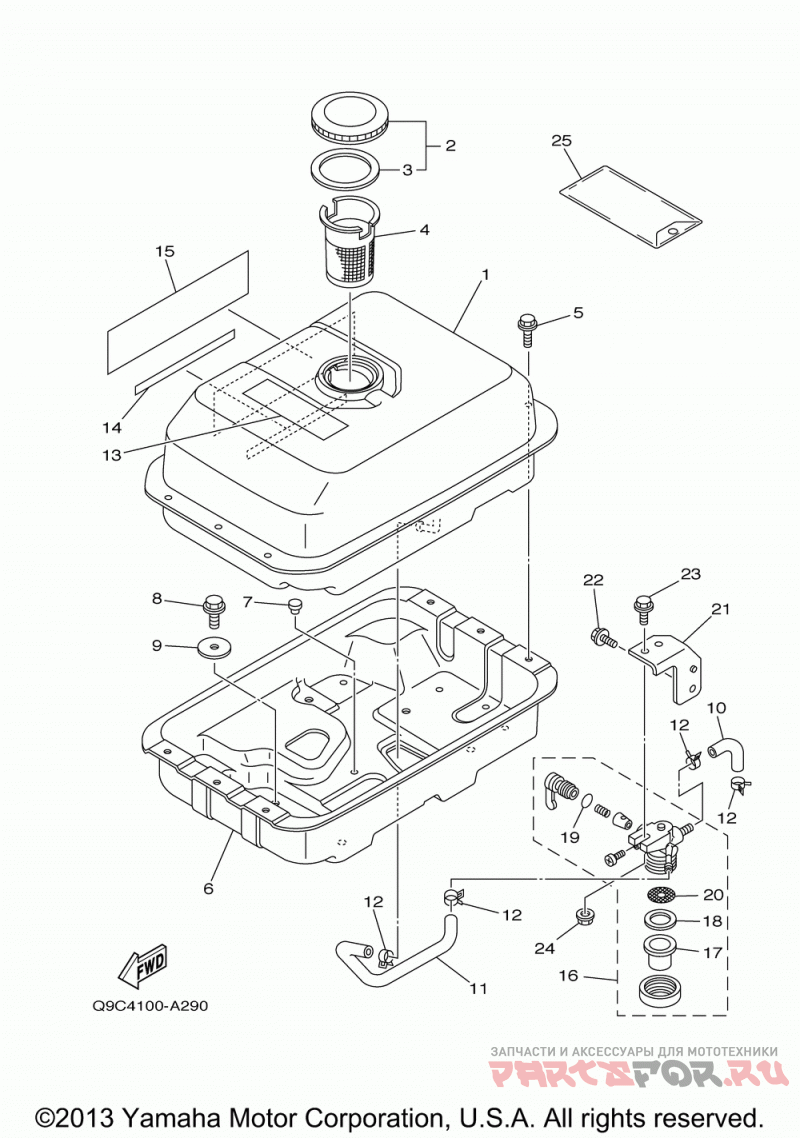 2
3
25
4
15
1
5
14
13
8
7
22
23
21
9
12
10
12
19
6
20
12
12
18
24
17
16
11
FWD
Q9C4100-A290
ЗАПЧАСТИ И АКСЕССУАРЫ ДЛЯ МОТОТЕХНИКИ
PARTSFOR.RU
©2013 Yamaha Motor Corporation, U.S.A. All rights reserved.