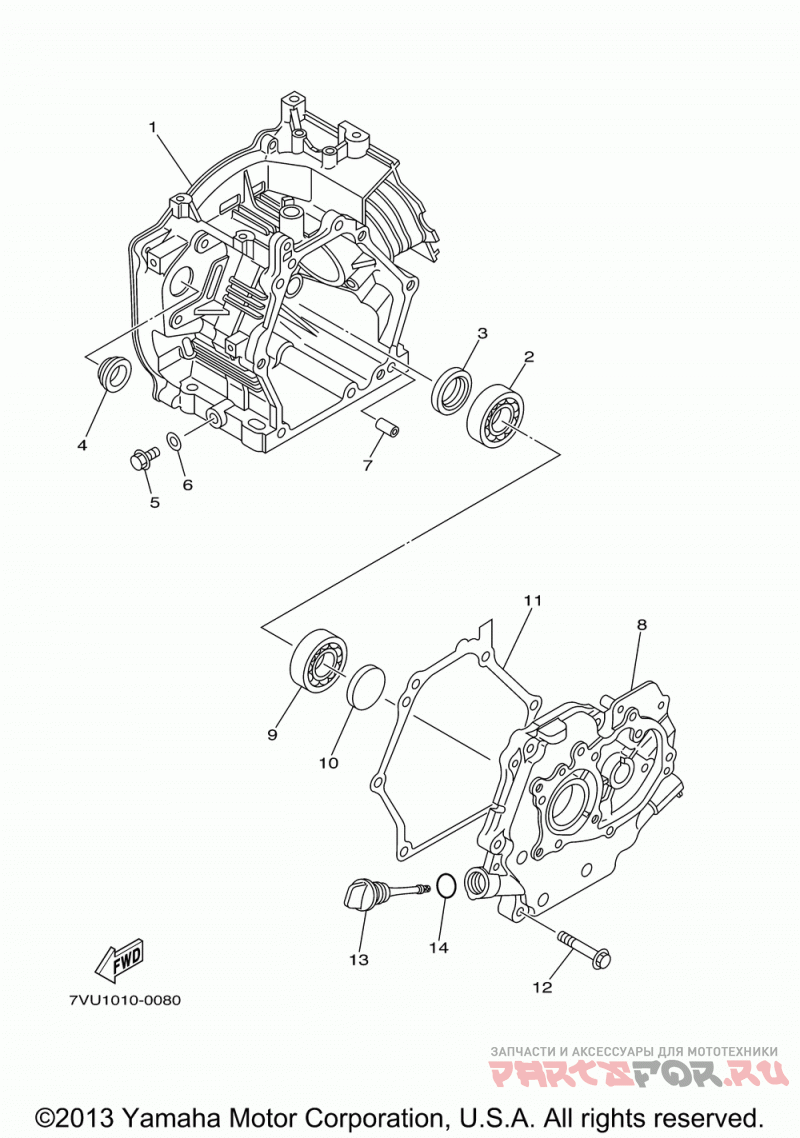 1
3
2
4
5
6
7
11
8
9
10
13
14
12
FWD
7VU1010-0080

ЗАПЧАСТИ И АКСЕССУАРЫ ДЛЯ МОТОТЕХНИКИ
PARTSFOR.RU

©2013 Yamaha Motor Corporation, U.S.A. All rights reserved.