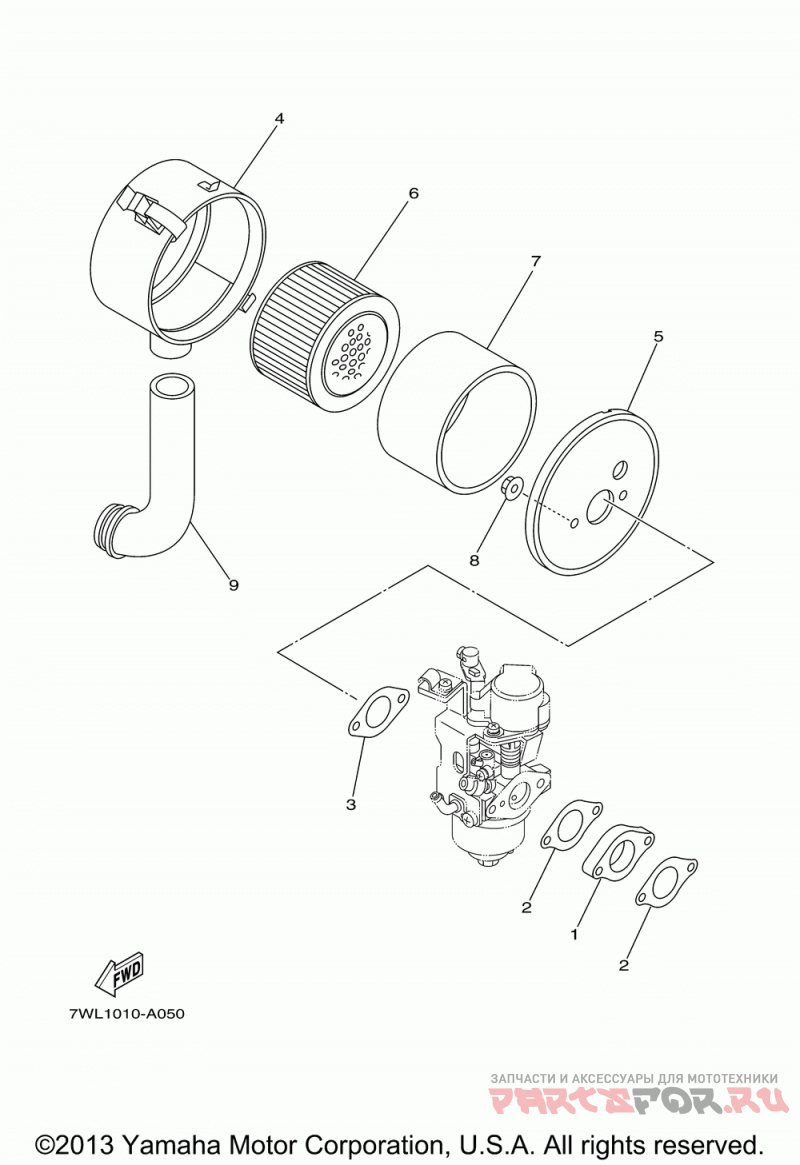 4
6
7
5
8
9
3
2
1
2
FWD
7WL1010-A050
ЗАПЧАСТИ И АКСЕССУАРЫ ДЛЯ МОТОТЕХНИКИ
PARTSFOR.RU
©2013 Yamaha Motor Corporation, U.S.A. All rights reserved.