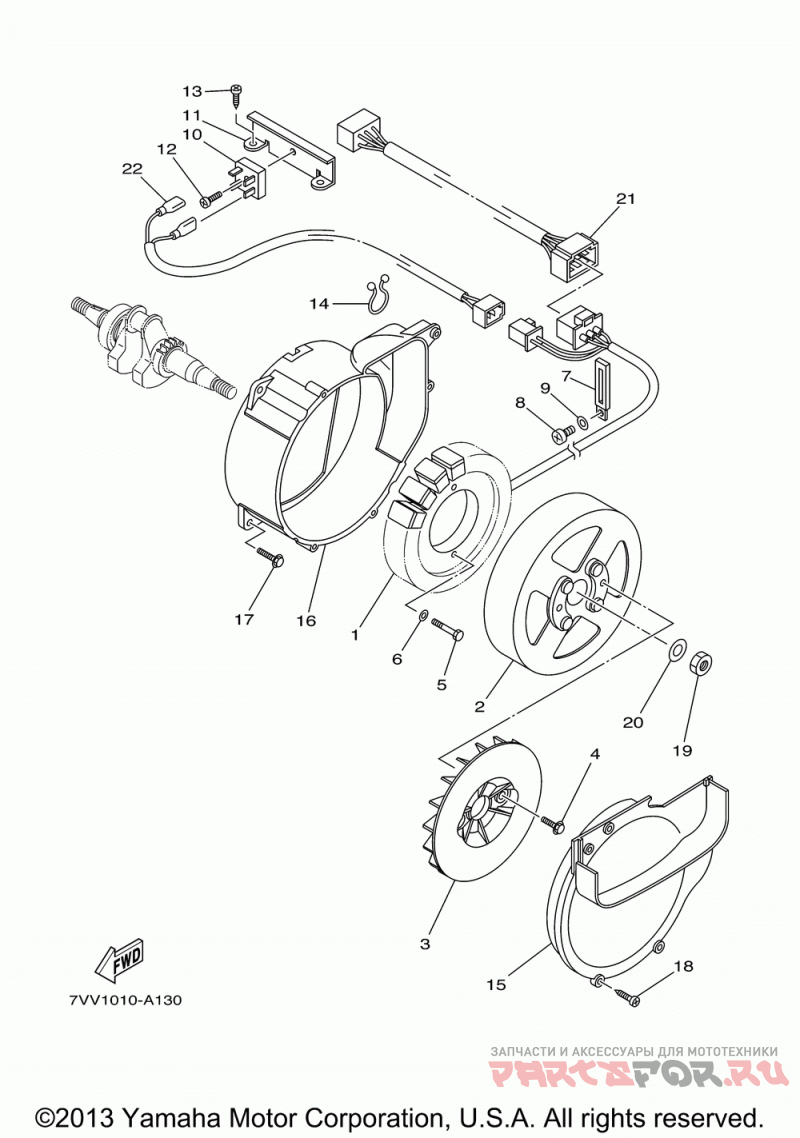 13
11
10
12
22
21
14
7
9
8
17
16
1
6
5
2
20
19
4
3
15
18
FWD
7VV1010-A130

ЗАПЧАСТИ И АКСЕССУАРЫ ДЛЯ МОТОТЕХНИКИ
PARTSFOR.RU

©2013 Yamaha Motor Corporation, U.S.A. All rights reserved.