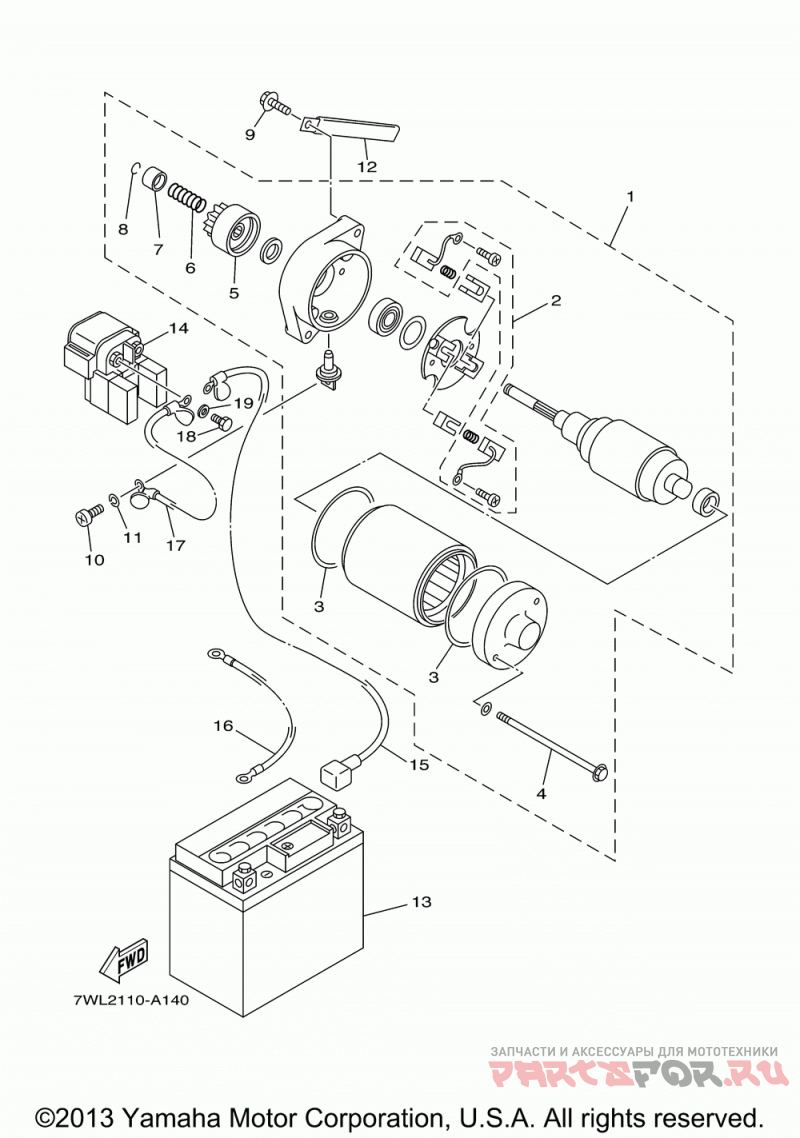 9
12
1
8
7
6
5
2
14
19
18
10
11
17
3
3
16
15
4
13
FWD
7WL2110-A140
ЗАПЧАСТИ И АКСЕССУАРЫ ДЛЯ МОТОТЕХНИКИ
PARTSFOR.RU
©2013 Yamaha Motor Corporation, U.S.A. All rights reserved.