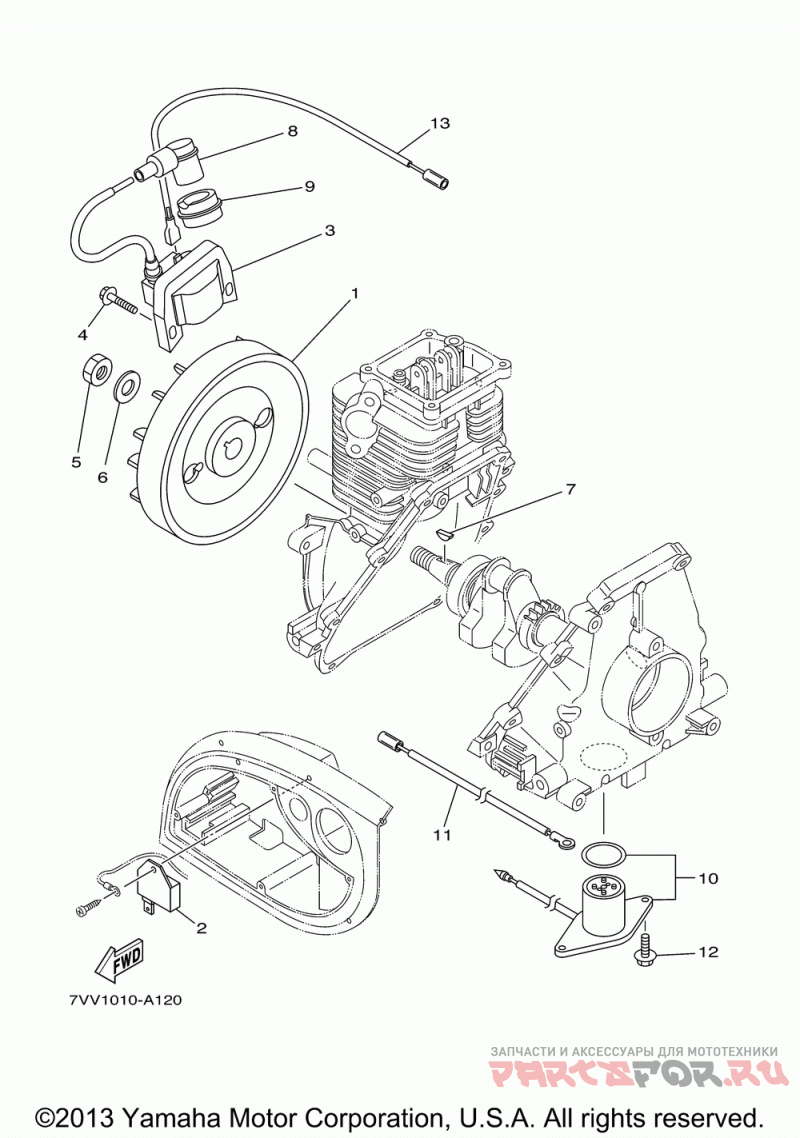 13
8
9
3
1
4
5
6
7
11
10
2
12
FWD
7VV1010-A120

ЗАПЧАСТИ И АКСЕССУАРЫ ДЛЯ МОТОТЕХНИКИ
PARTSFOR.RU

©2013 Yamaha Motor Corporation, U.S.A. All rights reserved.