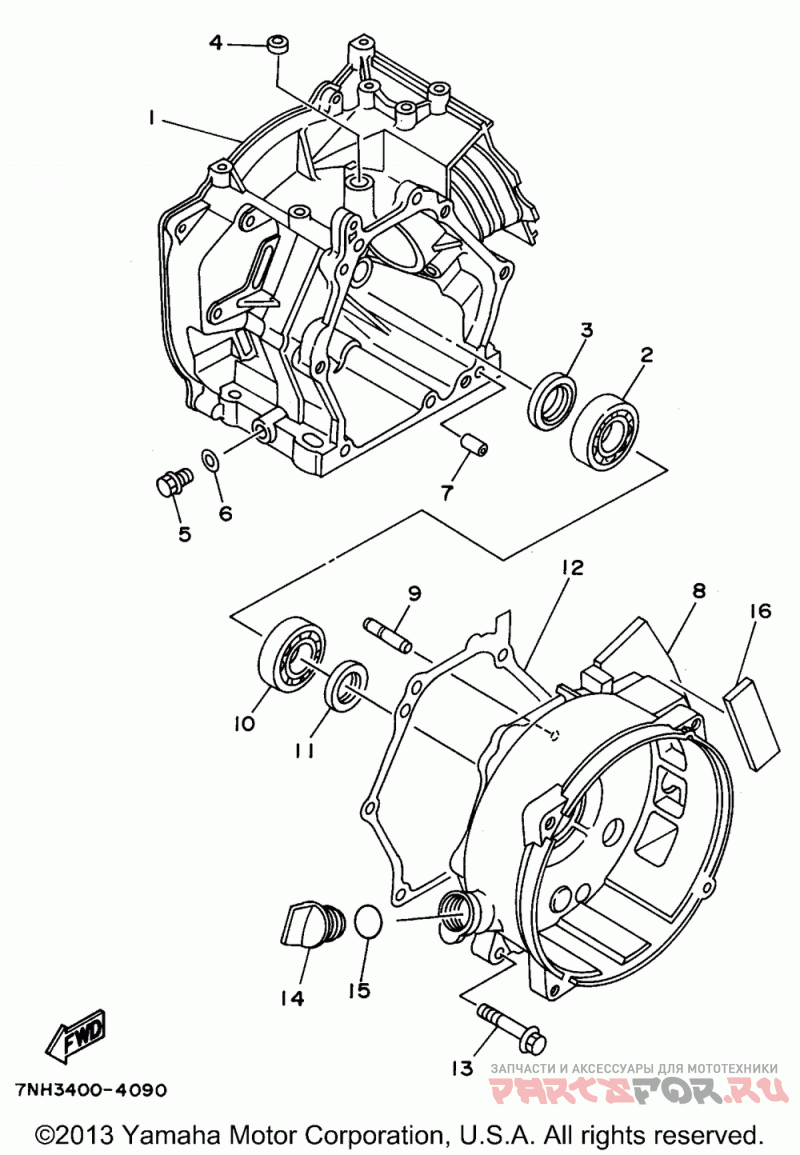 4
1
3
2
7
5
6
9
12
8
16
10
11
14
15
13
FWD
7NH3400-4090
ЗАПЧАСТИ И АКСЕССУАРЫ ДЛЯ МОТОТЕХНИКИ
PARTSFOR.RU
©2013 Yamaha Motor Corporation, U.S.A. All rights reserved.