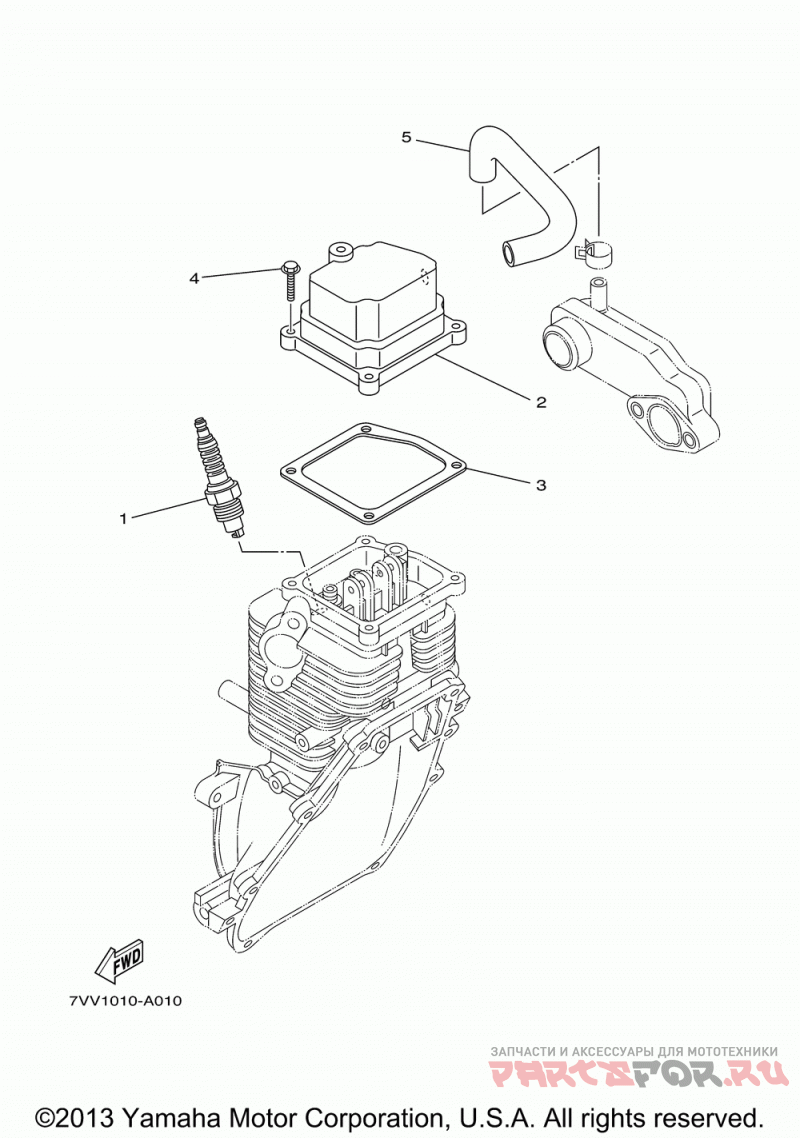 5
4
2
3
1
FWD
7VV1010-A010
ЗАПЧАСТИ И АКСЕССУАРЫ ДЛЯ МОТОТЕХНИКИ
PARTSFOR.RU
©2013 Yamaha Motor Corporation, U.S.A. All rights reserved.