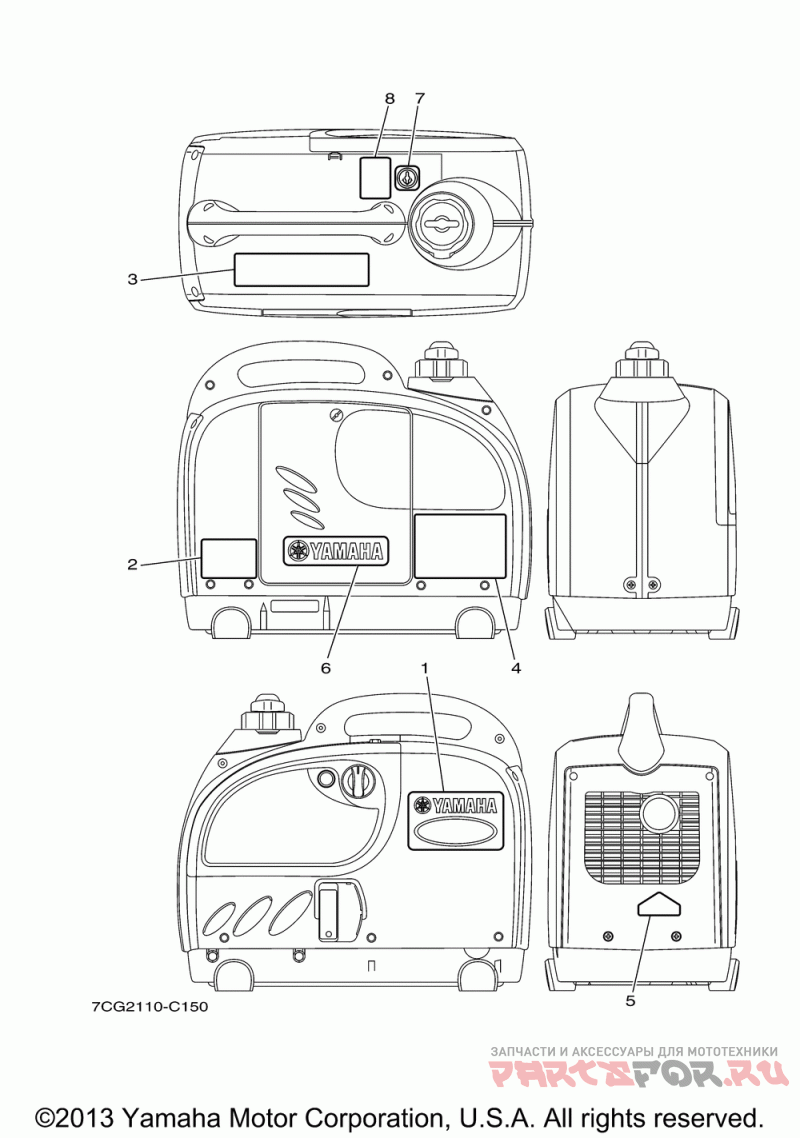 8
7
3
2
YAMAHA
6
4
1
YAMAHA
5
7CG2110-C150

ЗАПЧАСТИ И АКСЕССУАРЫ ДЛЯ МОТОТЕХНИКИ
PARTSFOR.RU

©2013 Yamaha Motor Corporation, U.S.A. All rights reserved.