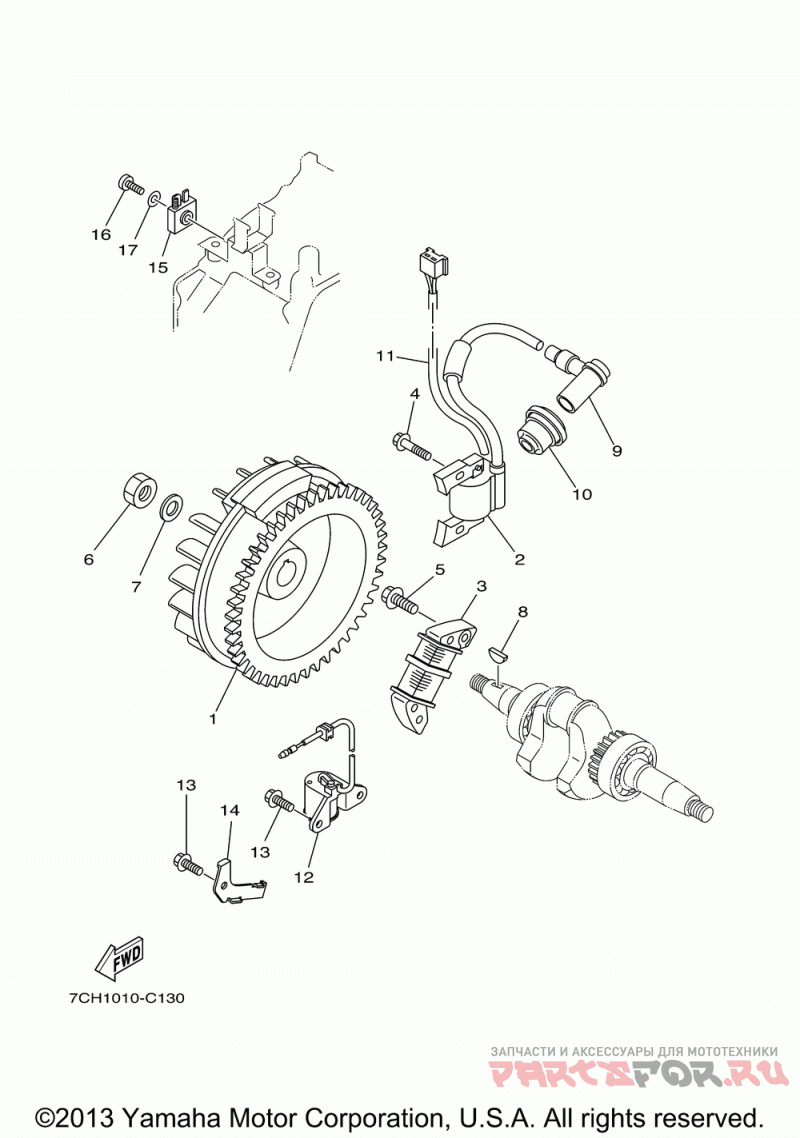 16
17
15
11
4
9
10
6
7
2
5
3
8
1
13
14
13
12
FWD
7CH1010-C130
ЗАПЧАСТИ И АКСЕССУАРЫ ДЛЯ МОТОТЕХНИКИ
PARTSFOR.RU
©2013 Yamaha Motor Corporation, U.S.A. All rights reserved.