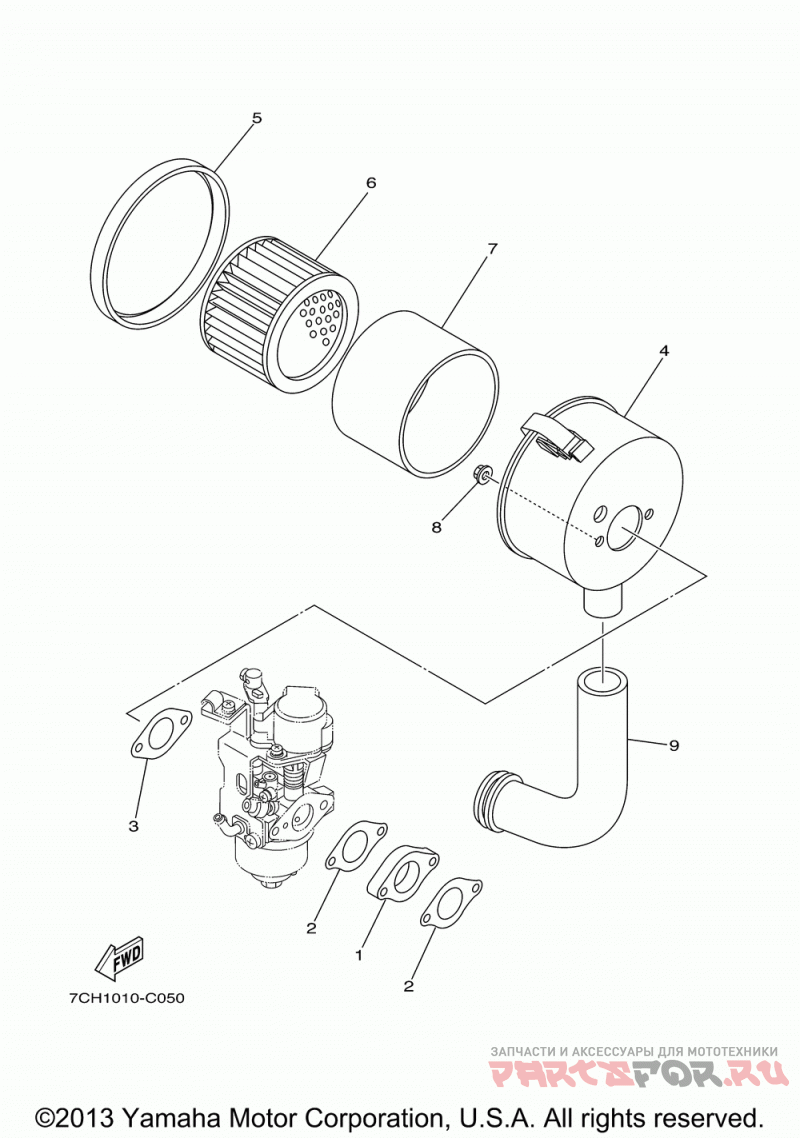 5

6

7

4

8

9

3

2

1

2

FWD

7CH1010-C050

ЗАПЧАСТИ И АКСЕССУАРЫ ДЛЯ МОТОТЕХНИКИ
PARTSFOR.RU

©2013 Yamaha Motor Corporation, U.S.A. All rights reserved.