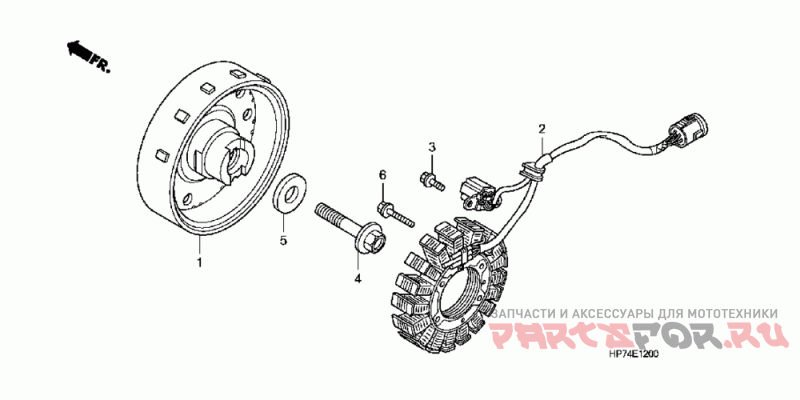 FR.

2

3

6

5

1

4

ЗАПЧАСТИ И АКСЕССУАРЫ ДЛЯ МОТОТЕХНИКИ
PARTSFOR.RU

HP74E1200