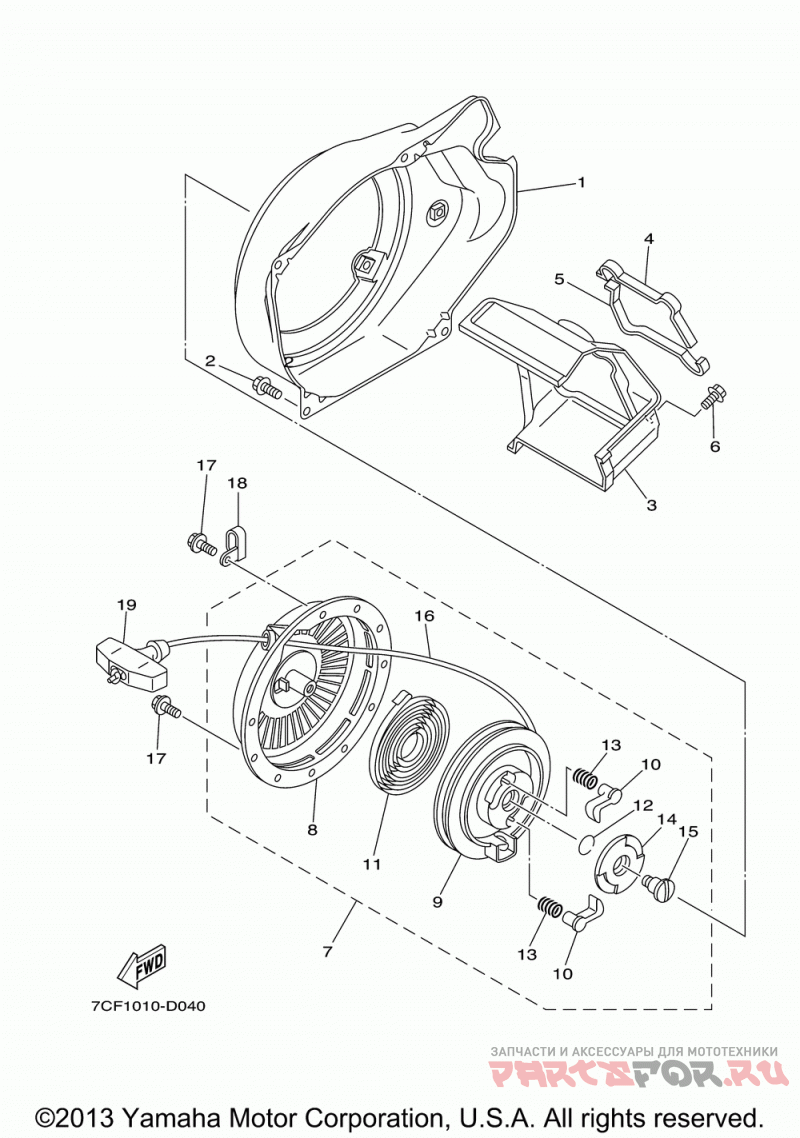 1
4
5
2
6
3
17
18
19
16
17
13
10
12
14
15
8
11
9
13
10
7
FWD
7CF1010-D040
ЗАПЧАСТИ И АКСЕССУАРЫ ДЛЯ МОТОТЕХНИКИ
PARTSFOR.RU
©2013 Yamaha Motor Corporation, U.S.A. All rights reserved.