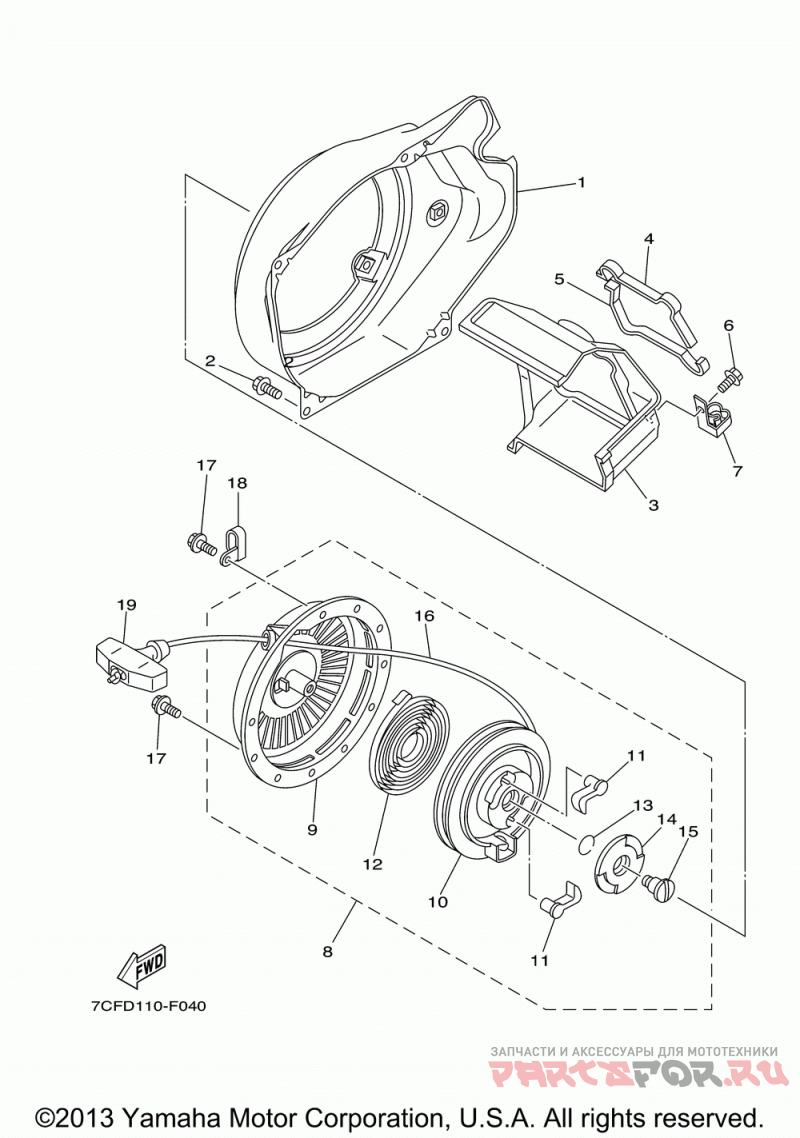 1
4
5
6
2
7
3
17
18
19
16
17
11
13
14
15
9
12
10
11
8
FWD
7CFD110-F040
ЗАПЧАСТИ И АКСЕССУАРЫ ДЛЯ МОТОТЕХНИКИ
PARTSFOR.RU
©2013 Yamaha Motor Corporation, U.S.A. All rights reserved.