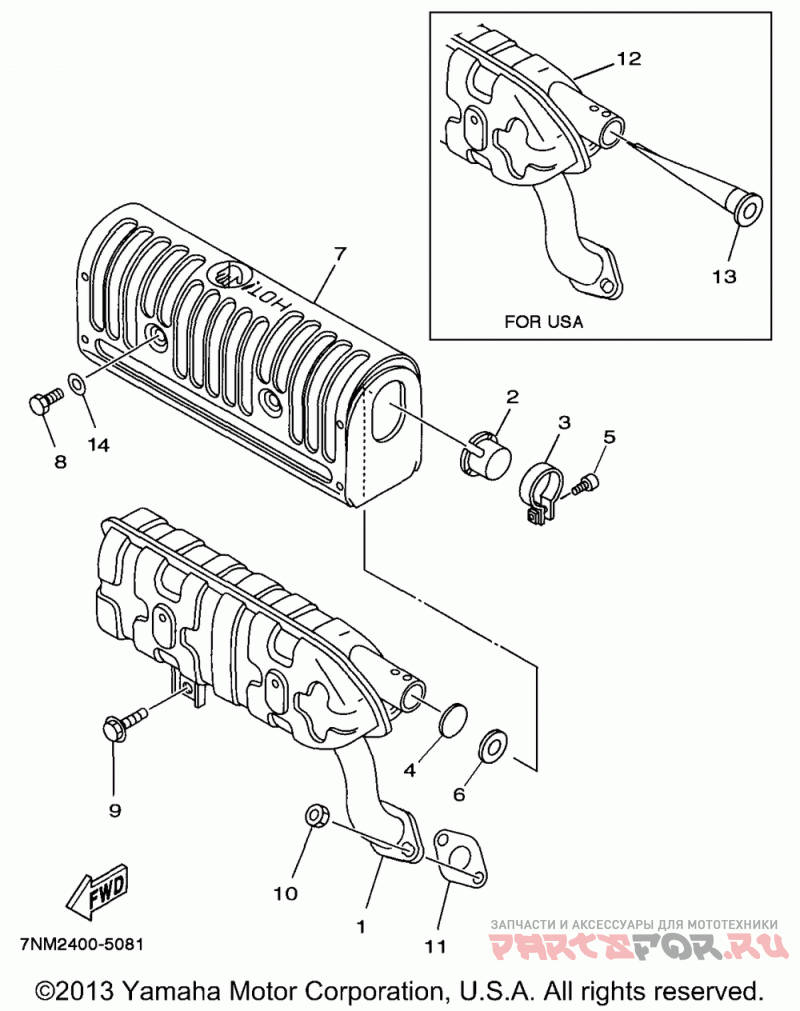 12

13

FOR USA

7

HOT

2

3

5

8

14

4

6

9

10

1

11

FWD

7NM2400-5081

ЗАПЧАСТИ И АКСЕССУАРЫ ДЛЯ МОТОТЕХНИКИ
PARTSFOR.RU

©2013 Yamaha Motor Corporation, U.S.A. All rights reserved.