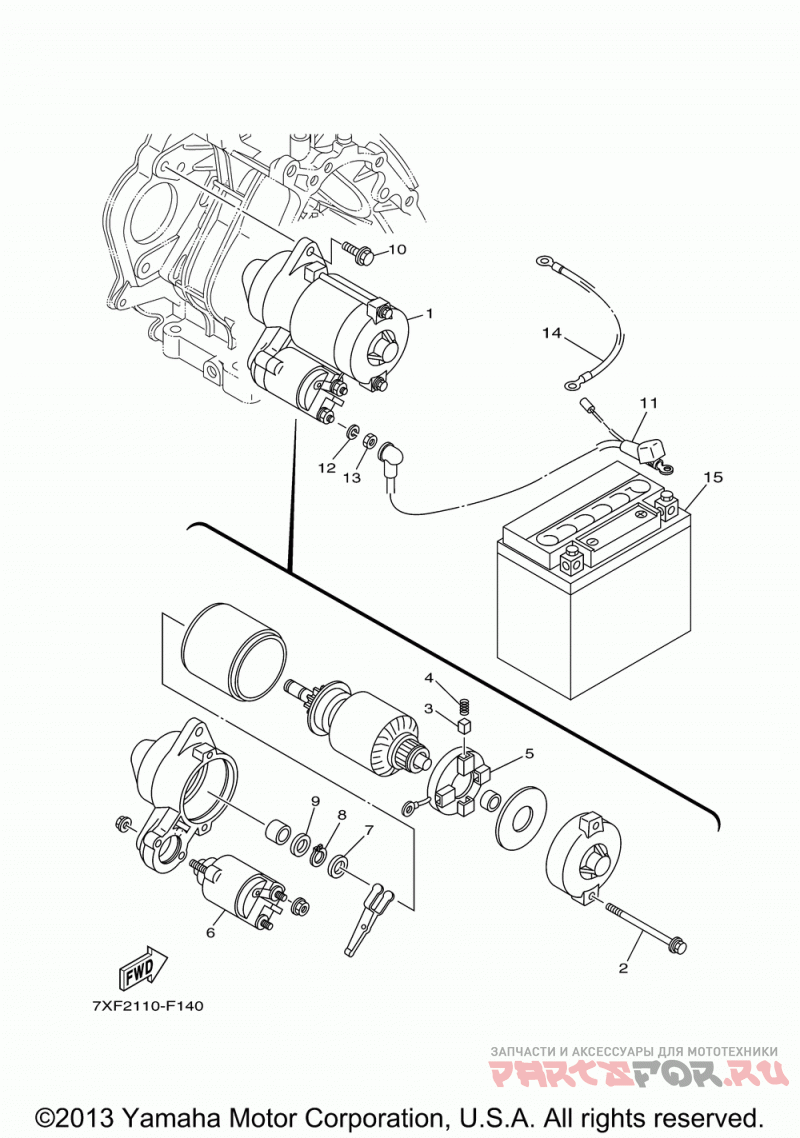 10
1
14
11
12
13
15
4
3
5
9
8
7
6
2
FWD
7XF2110-F140
ЗАПЧАСТИ И АКСЕССУАРЫ ДЛЯ МОТОТЕХНИКИ
PARTSFOR.RU
©2013 Yamaha Motor Corporation, U.S.A. All rights reserved.