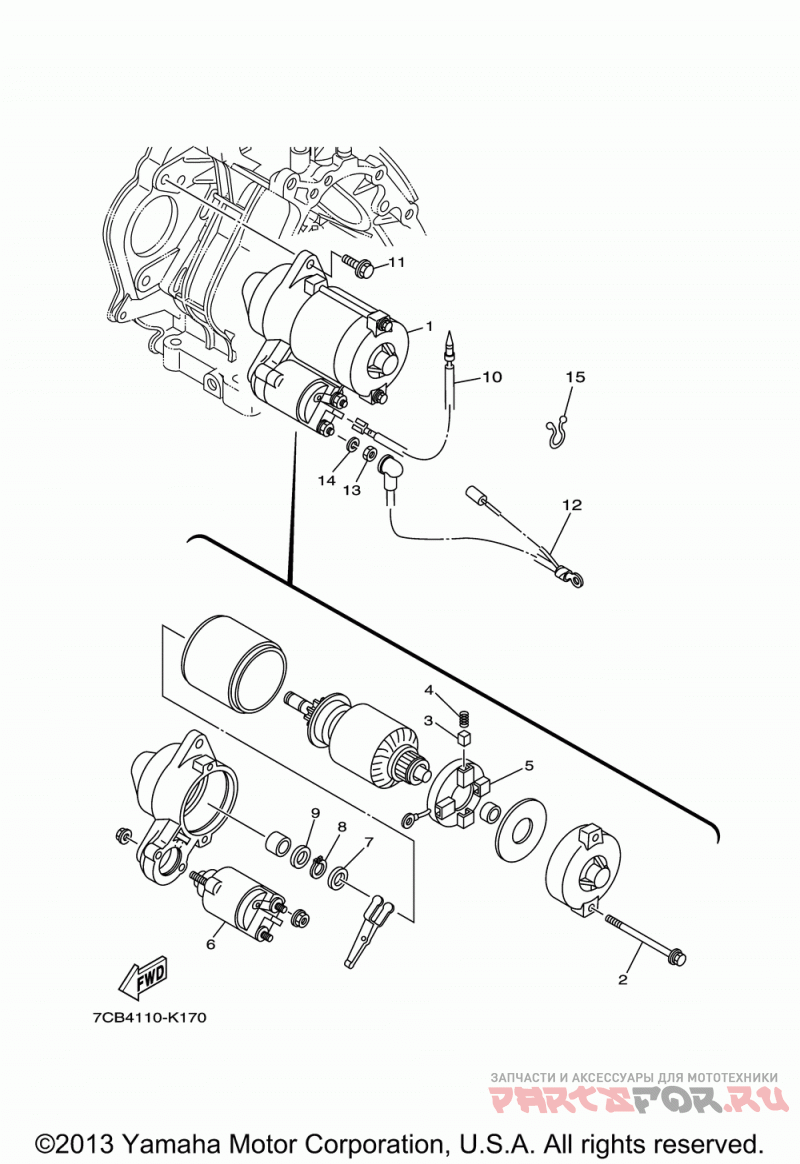 11
1
10
15
14
13
12
4
3
5
9
8
7
6
2
FWD
7CB4110-K170

ЗАПЧАСТИ И АКСЕССУАРЫ ДЛЯ МОТОТЕХНИКИ
PARTSFOR.RU

©2013 Yamaha Motor Corporation, U.S.A. All rights reserved.