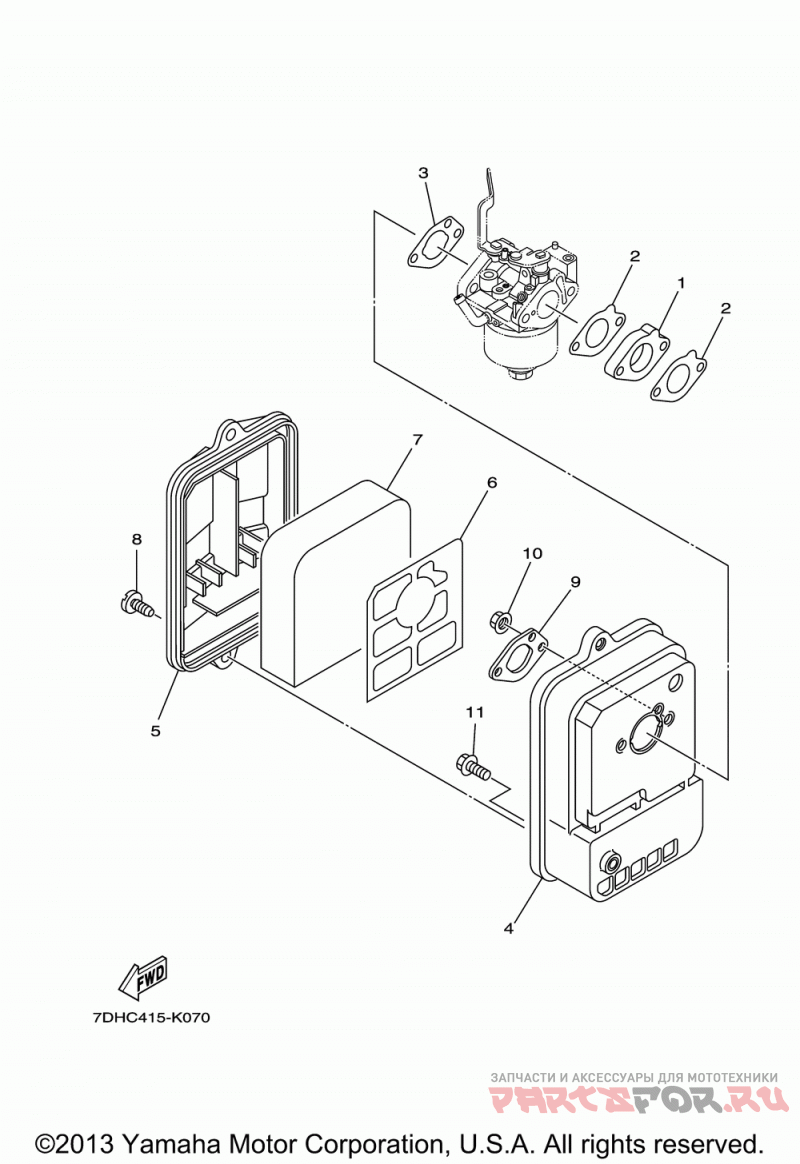 3
2
1
2
7
6
8
10
9
5
11
4
FWD
7DHC415-K070
ЗАПЧАСТИ И АКСЕССУАРЫ ДЛЯ МОТОТЕХНИКИ
PARTSFOR.RU
©2013 Yamaha Motor Corporation, U.S.A. All rights reserved.