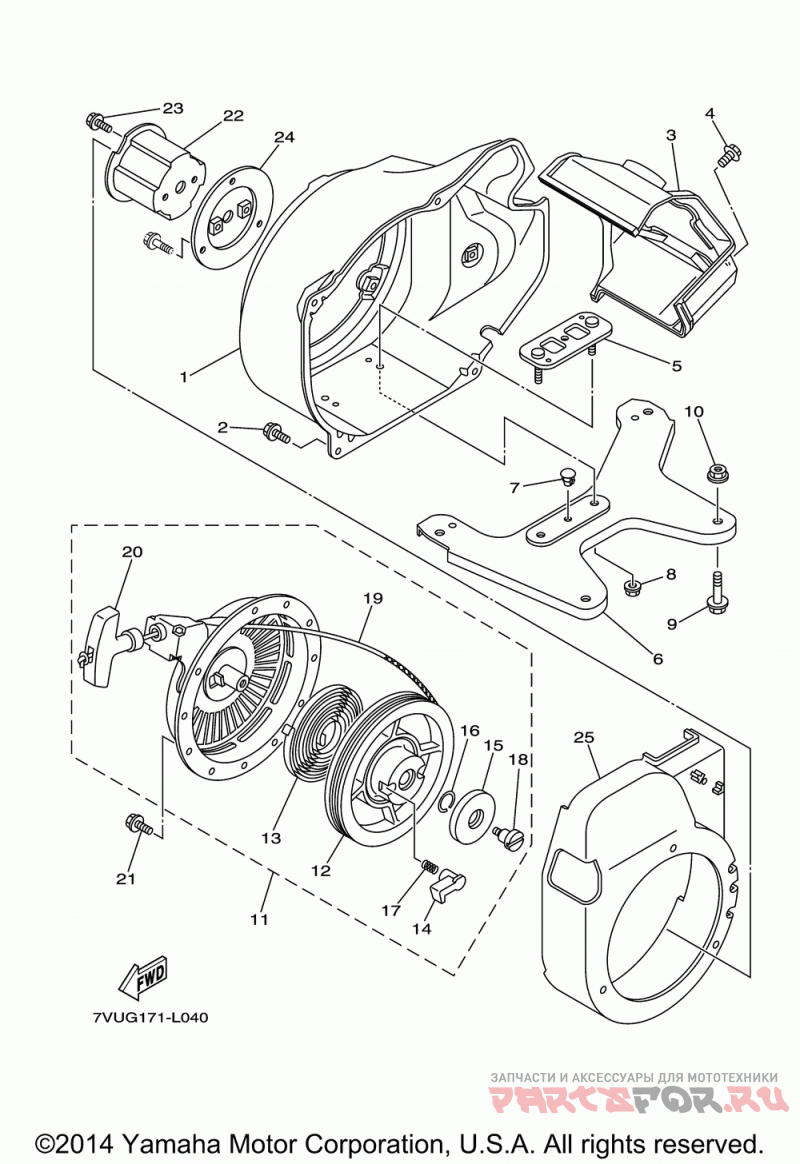 23
22
24
4
3
1
5
2
10
7
8
9
6
20
19
16
15
18
25
13
12
21
17
14
11
FWD
7VUG171-L040
ЗАПЧАСТИ И АКСЕССУАРЫ ДЛЯ МОТОТЕХНИКИ
PARTSFOR.RU
©2014 Yamaha Motor Corporation, U.S.A. All rights reserved.