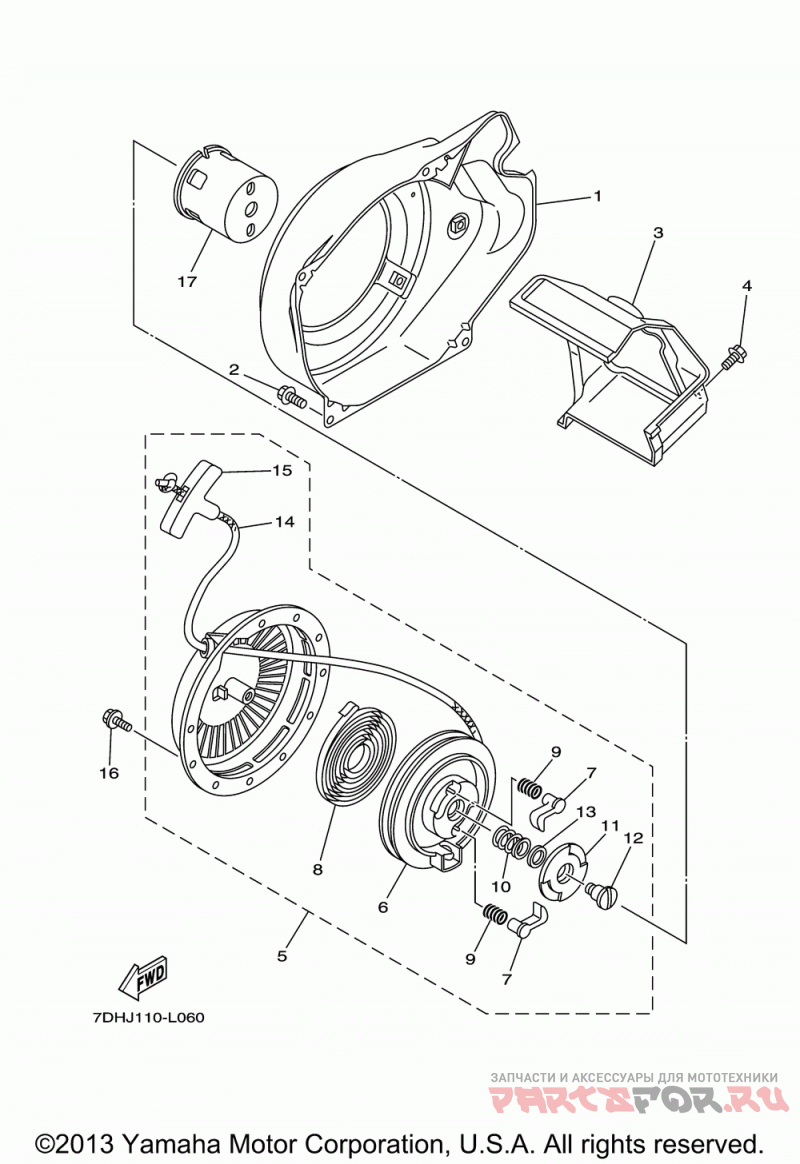 1
3
4
17
2
15
14
16
9
7
13
11
12
8
10
6
9
7
5
FWD
7DHJ110-L060

ЗАПЧАСТИ И АКСЕССУАРЫ ДЛЯ МОТОТЕХНИКИ
PARTSFOR.RU

©2013 Yamaha Motor Corporation, U.S.A. All rights reserved.