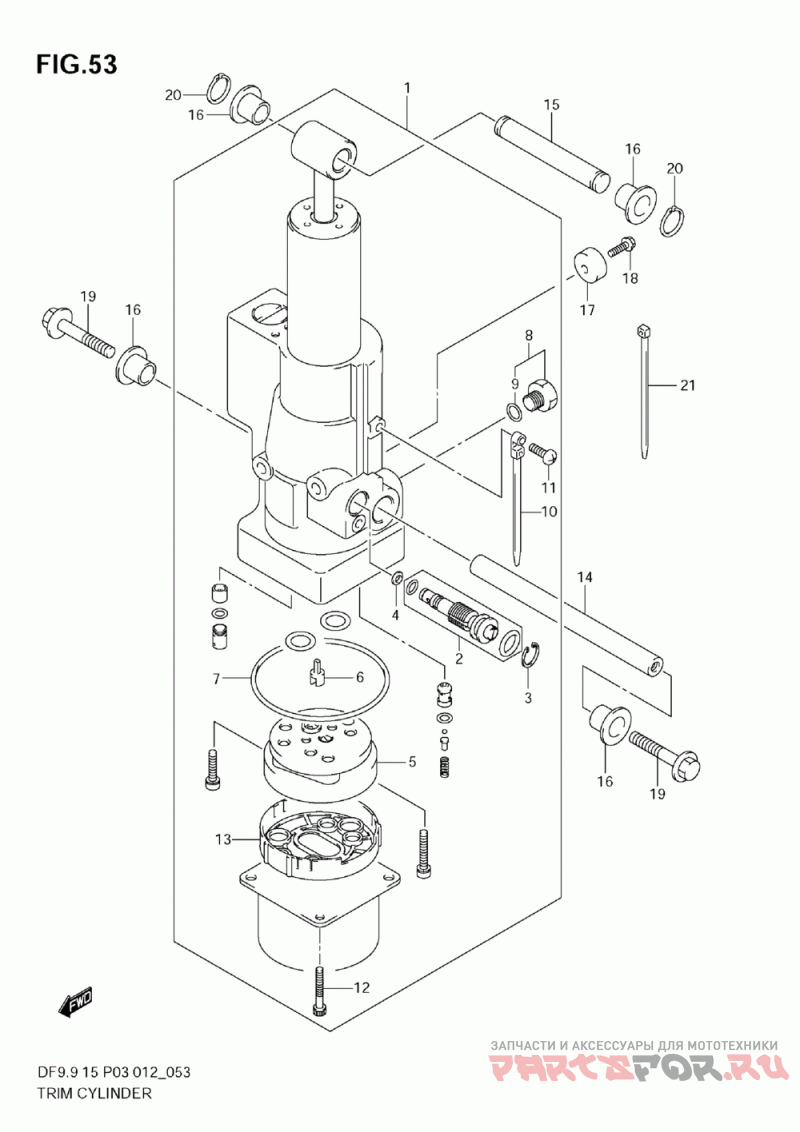 FIG.53

20
16
1
15
16
20
18
17
19
16
8
9
21
11
10
14
4
2
3
7
6
5
16
19
13
12
FWD

DF9.9 15 P03 012_053
TRIM CYLINDER

ЗАПЧАСТИ И АКСЕССУАРЫ ДЛЯ МОТОТЕХНИКИ
PARTSFOR.RU