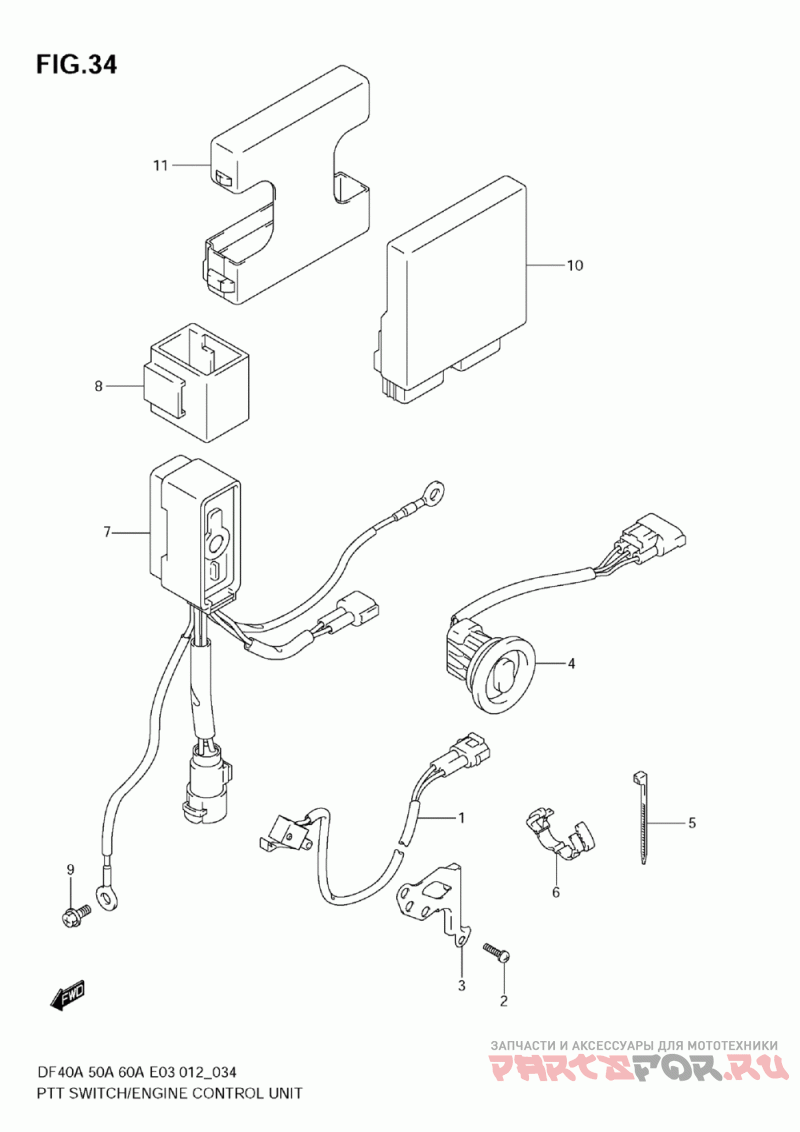 FIG.34

11

10

8

7

4

1

5

6

9

3

2

FWD

DF40A 50A 60A E03 012_034
PTT SWITCH/ENGINE CONTROL UNIT

ЗАПЧАСТИ И АКСЕССУАРЫ ДЛЯ МОТОТЕХНИКИ
PARTSFOR.RU