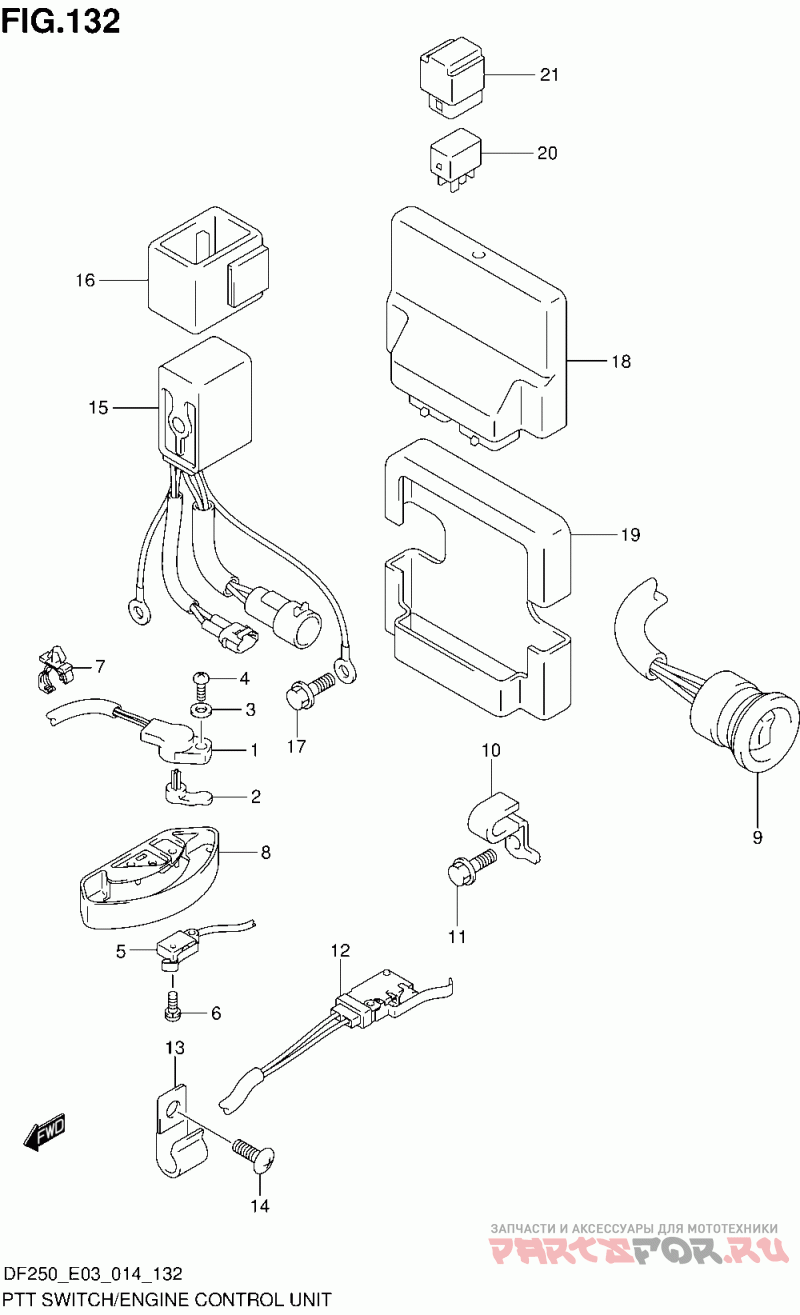 FIG.132

21
20
16
18
15
19
7
4
3
1
17
2
10
9
8
11
5
12
6
13
FWD
14

ЗАПЧАСТИ И АКСЕССУАРЫ ДЛЯ МОТОТЕХНИКИ
PARTSFOR.RU

DF250_E03_014_132
PTT SWITCH/ENGINE CONTROL UNIT