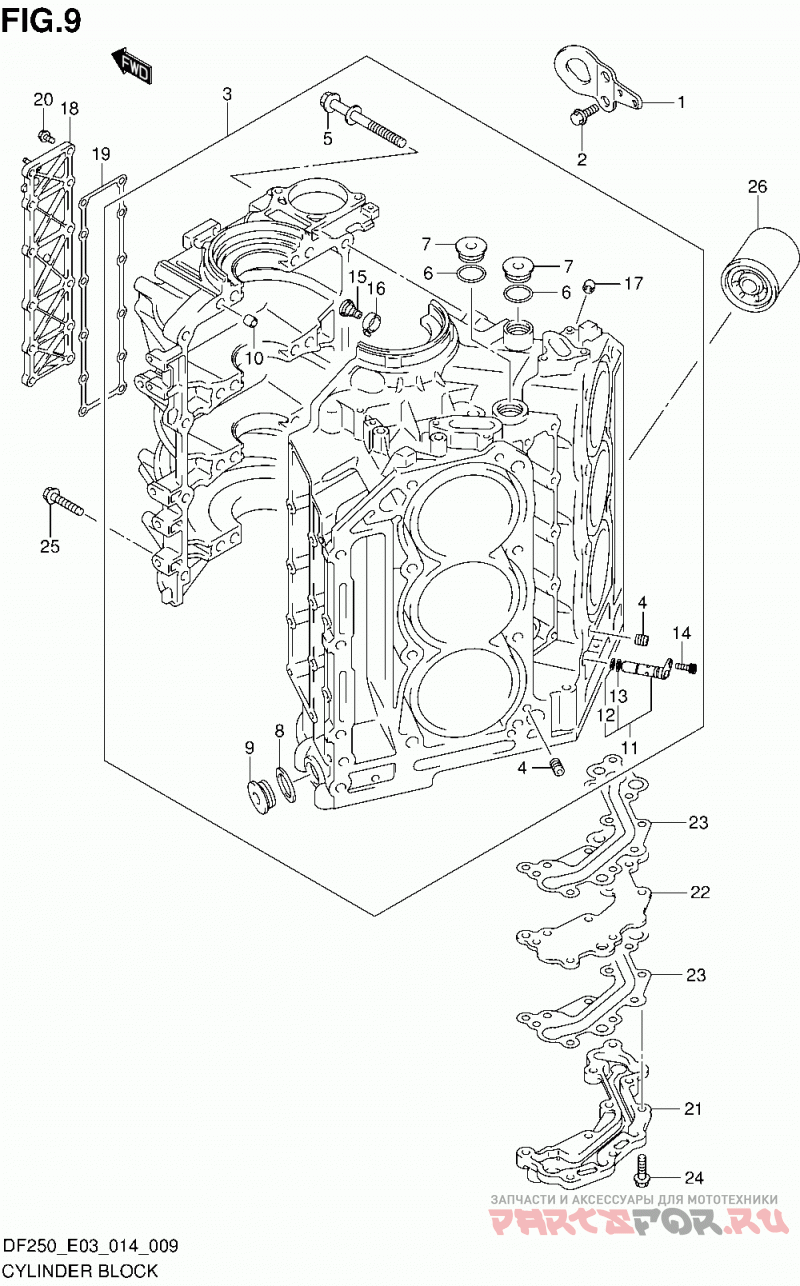 FIG.9

FWD

20 18 19 3 5 1 2 26 7 6 7 6 17 15 16 10 25 4 14 13 12 11 9 8 4 23 22 23 21 24

ЗАПЧАСТИ И АКСЕССУАРЫ ДЛЯ МОТОТЕХНИКИ
PARTSFOR.RU

DF250_E03_014_009
CYLINDER BLOCK